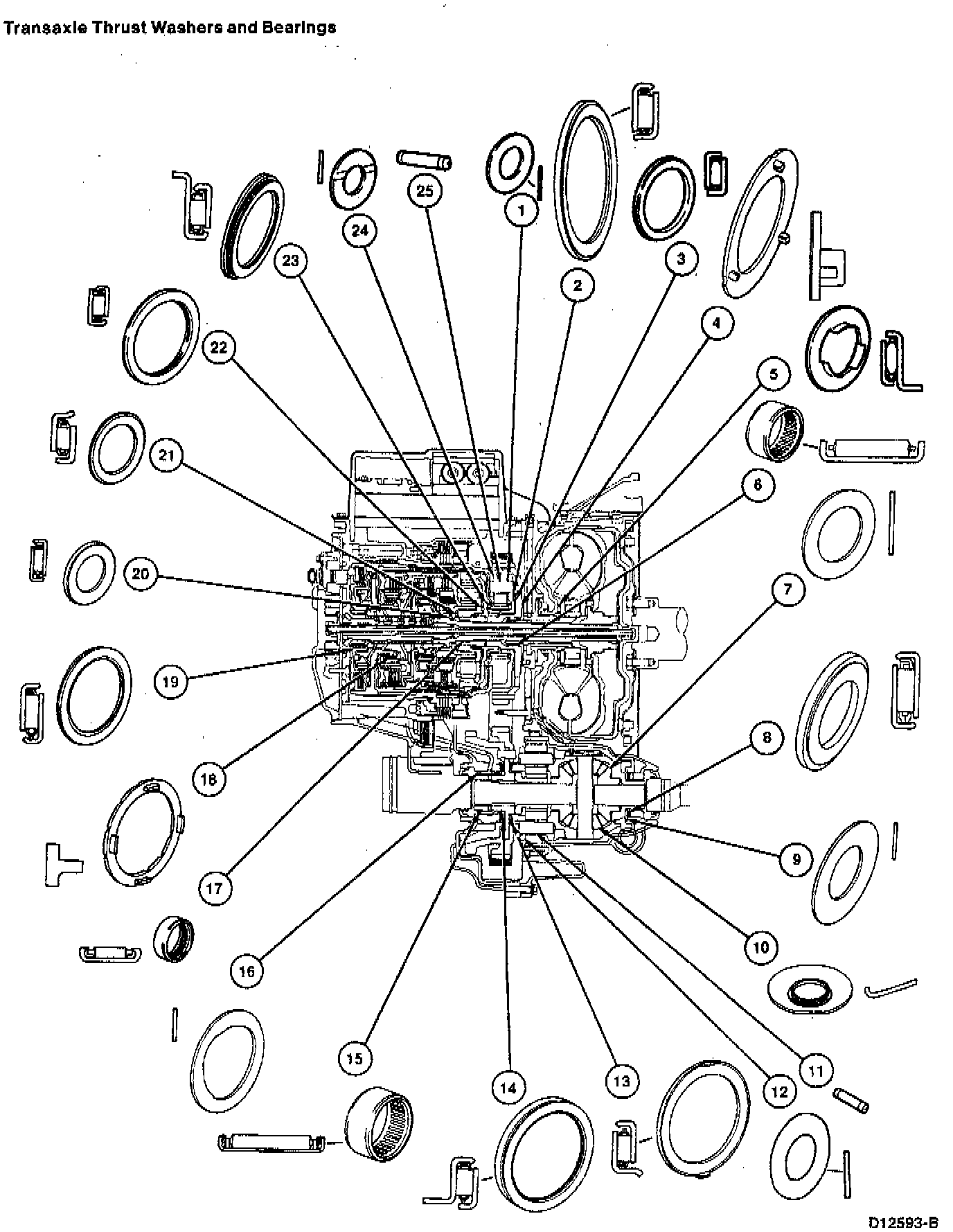 Transaxle Thrust Washers and Bearings

25
24
1
23
2
3
4
22
5
21
6
20
7
19
8
18
9
17
10
16
15
14
13
12
11

D12593-B