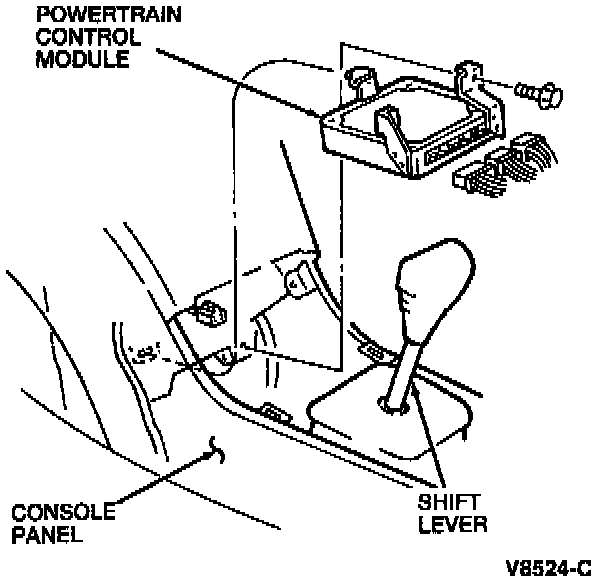 POWERTRAIN CONTROL MODULE

CONSOLE PANEL

SHIFT LEVER

V8524-C