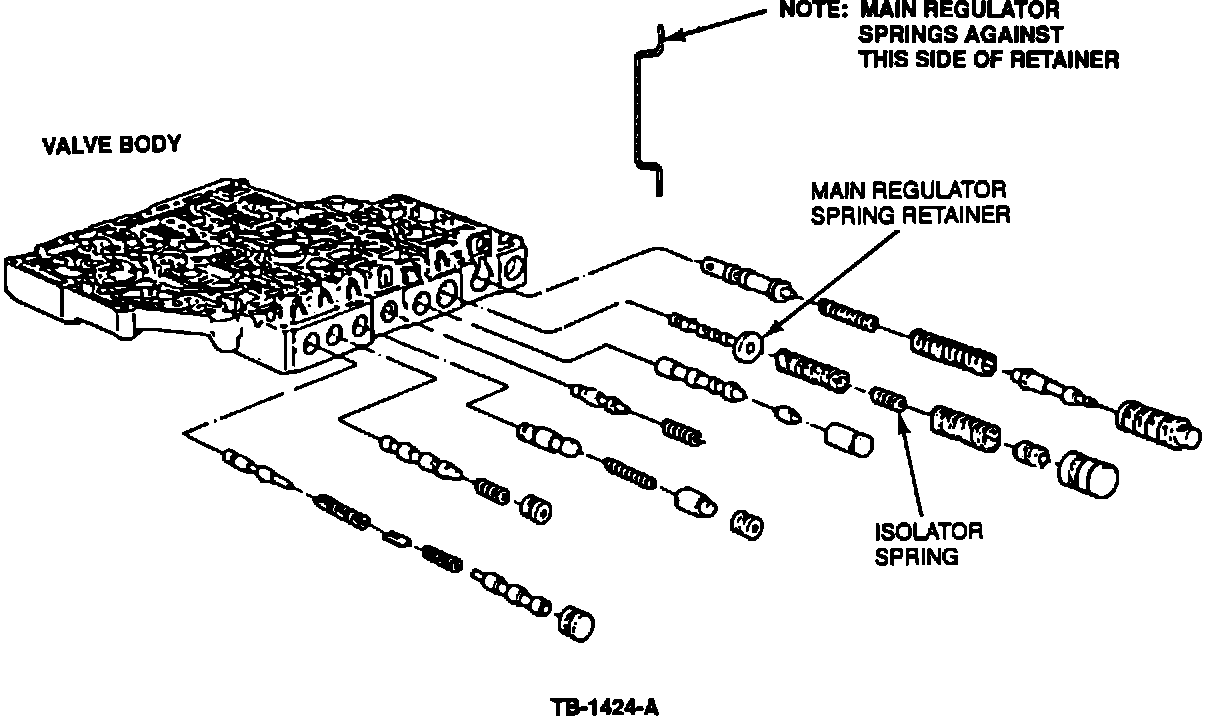 NOTE: MAIN REGULATOR SPRINGS AGAINST THIS SIDE OF RETAINER

VALVE BODY

MAIN REGULATOR SPRING RETAINER

ISOLATOR SPRING

TB-1424-A