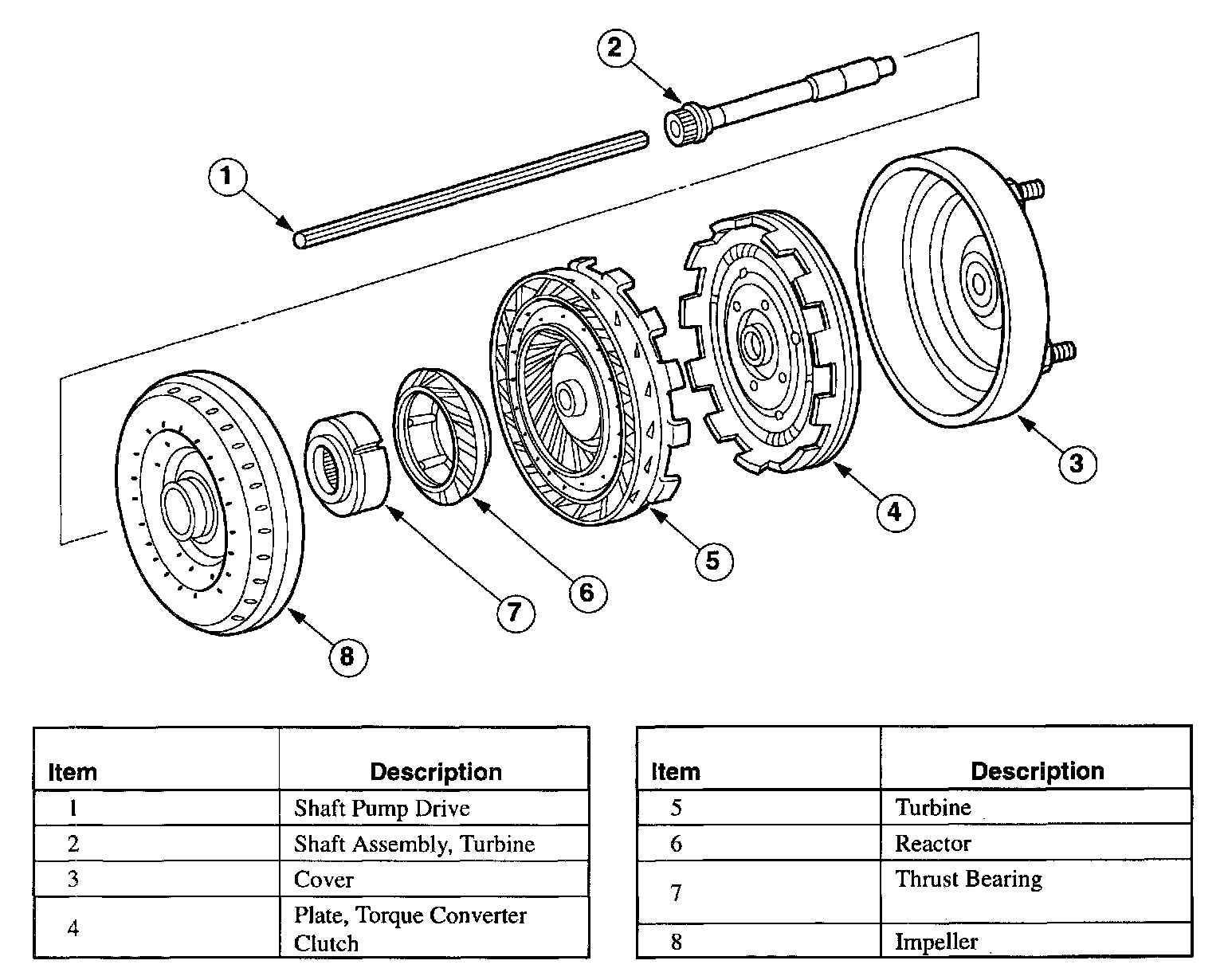 2

1

3

4

5

6

7

8

| Item | Description |
|---|---|
| 1 | Shaft Pump Drive |
| 2 | Shaft Assembly, Turbine |
| 3 | Cover |
| 4 | Plate, Torque Converter Clutch |

| Item | Description |
|---|---|
| 5 | Turbine |
| 6 | Reactor |
| 7 | Thrust Bearing |
| 8 | Impeller |