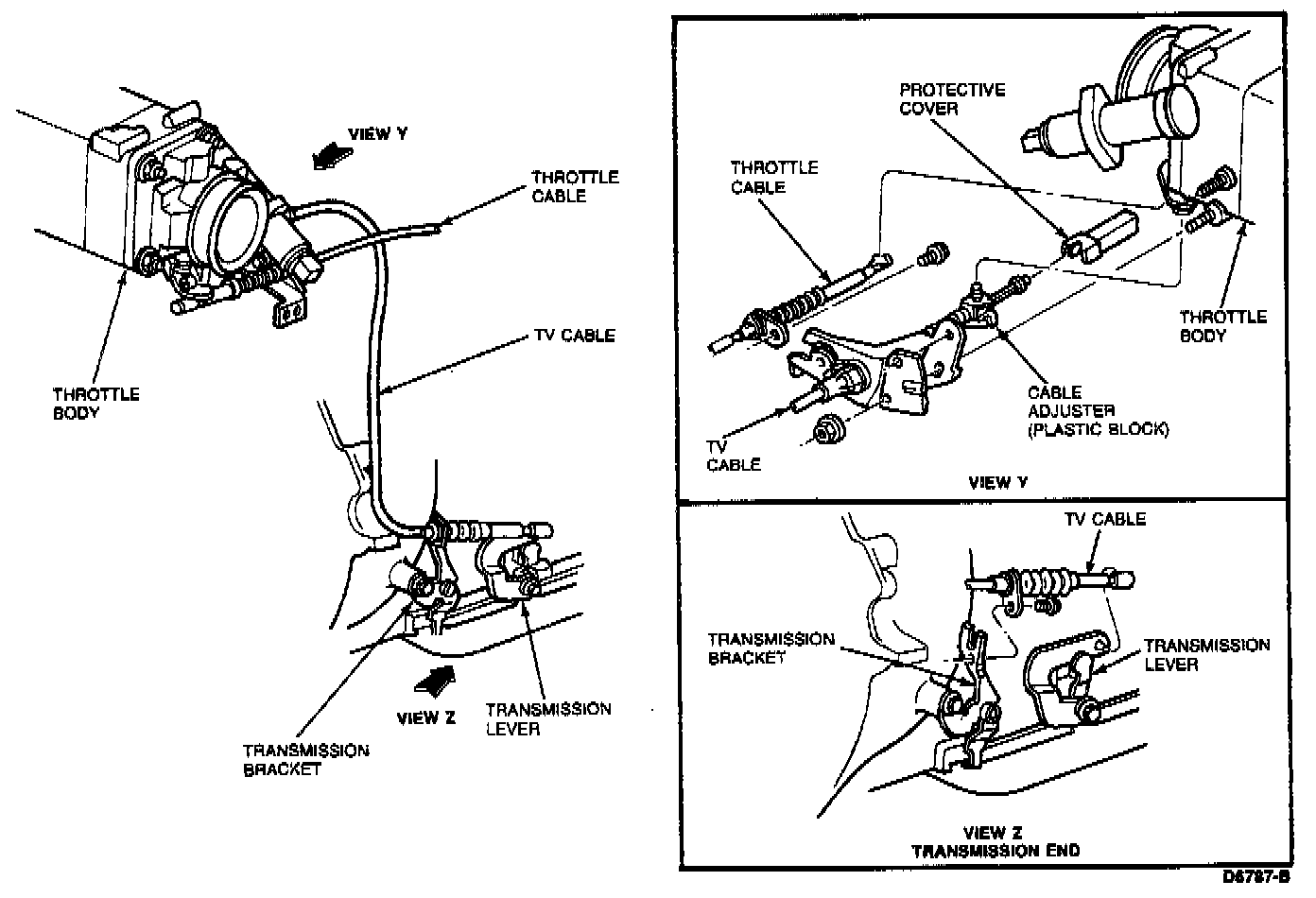 VIEW Y

THROTTLE CABLE

TV CABLE

THROTTLE BODY

VIEW Z

TRANSMISSION LEVER

TRANSMISSION BRACKET

PROTECTIVE COVER

THROTTLE CABLE

THROTTLE BODY

CABLE ADJUSTER (PLASTIC BLOCK)

TV CABLE

VIEW Y

TV CABLE

TRANSMISSION BRACKET

TRANSMISSION LEVER

VIEW Z
TRANSMISSION END

D6787-B