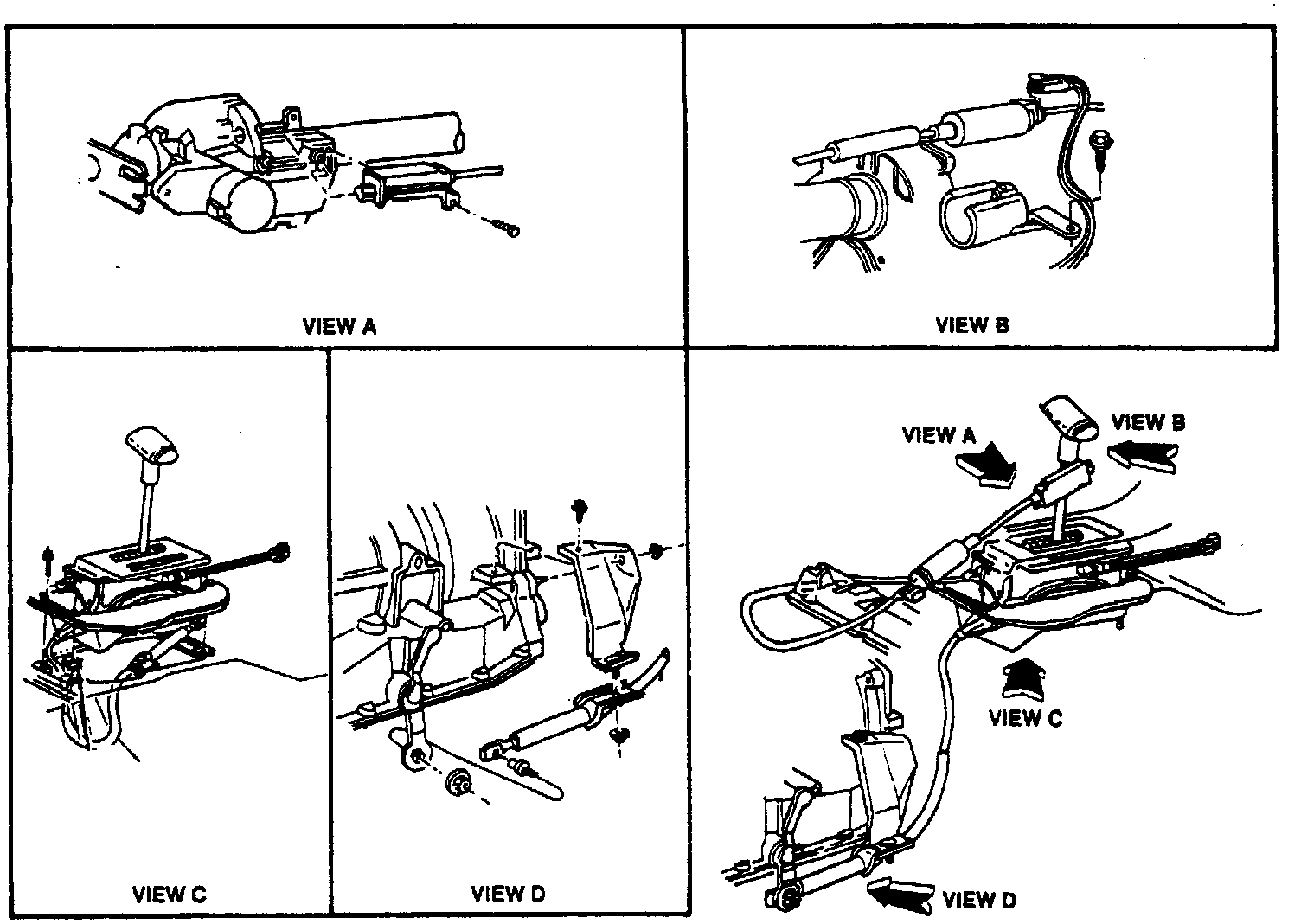 VIEW A

VIEW B

VIEW C

VIEW D

VIEW A

VIEW B

VIEW C

VIEW D