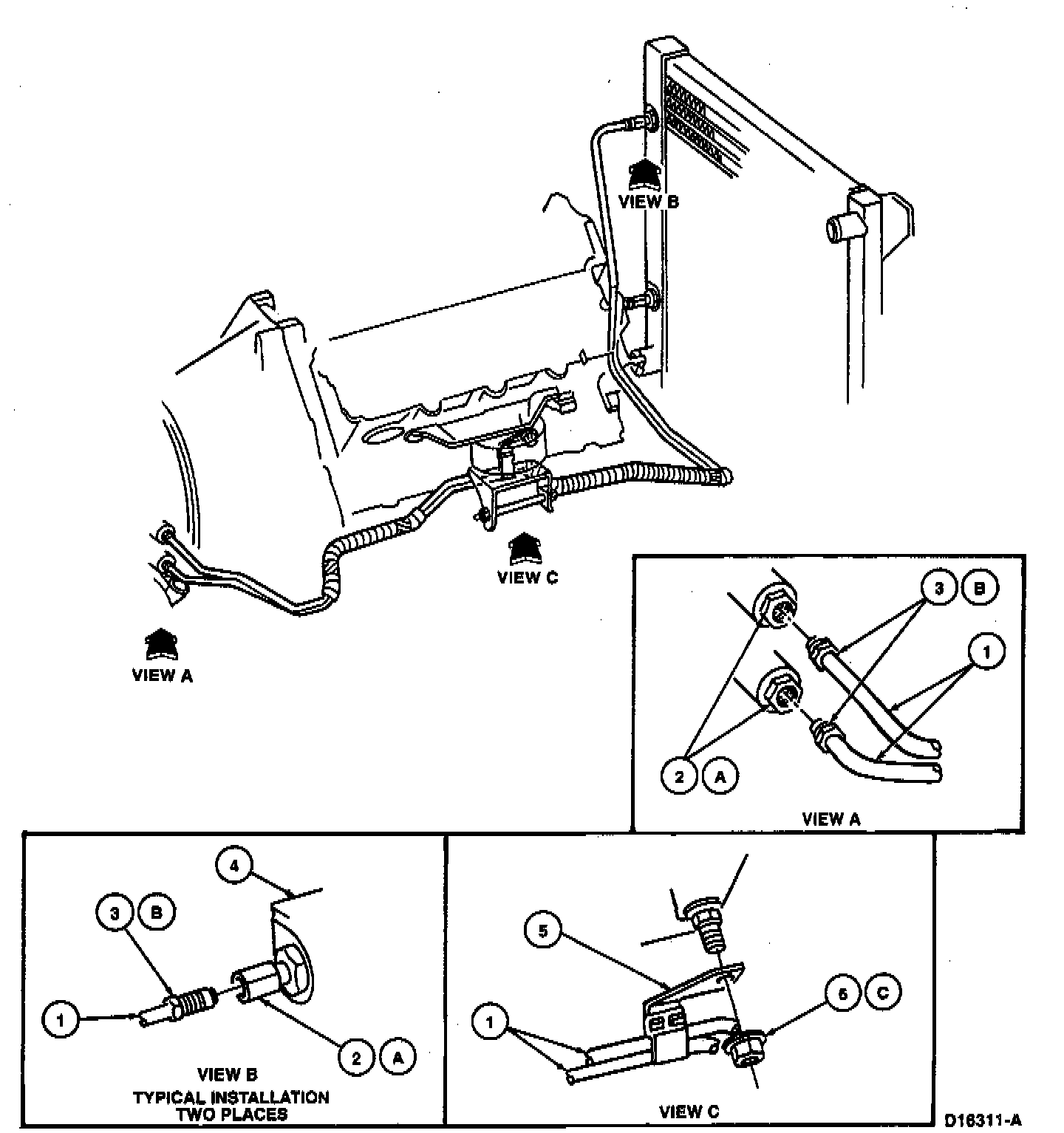 VIEW B

VIEW C

VIEW A

3 B

1

2 A

VIEW A

4

3 B

1

2 A

VIEW B
TYPICAL INSTALLATION
TWO PLACES

5

6 C

1

VIEW C

D16311-A