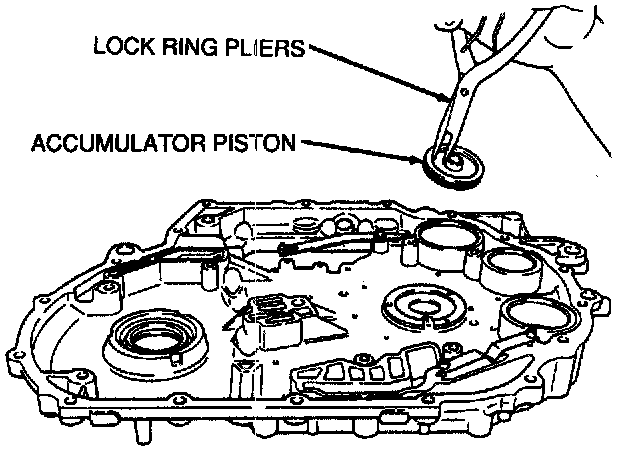 LOCK RING PLIERS

ACCUMULATOR PISTON