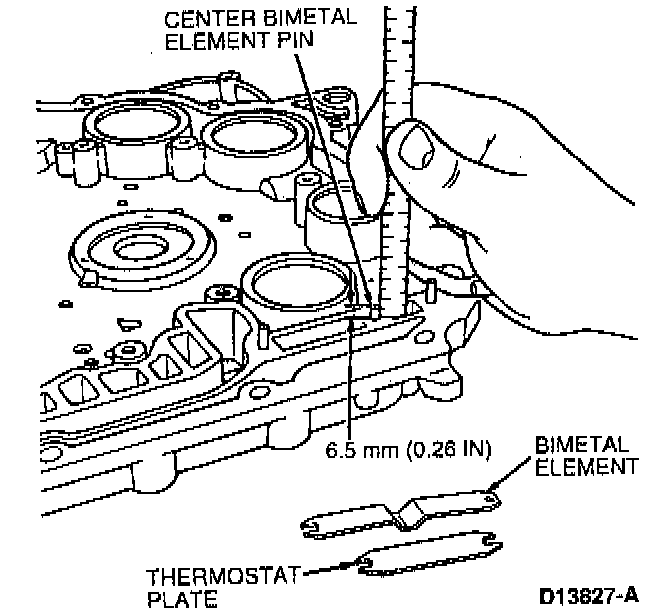 CENTER BIMETAL ELEMENT PIN

6.5 mm (0.26 IN)

BIMETAL ELEMENT

THERMOSTAT PLATE

D13827-A