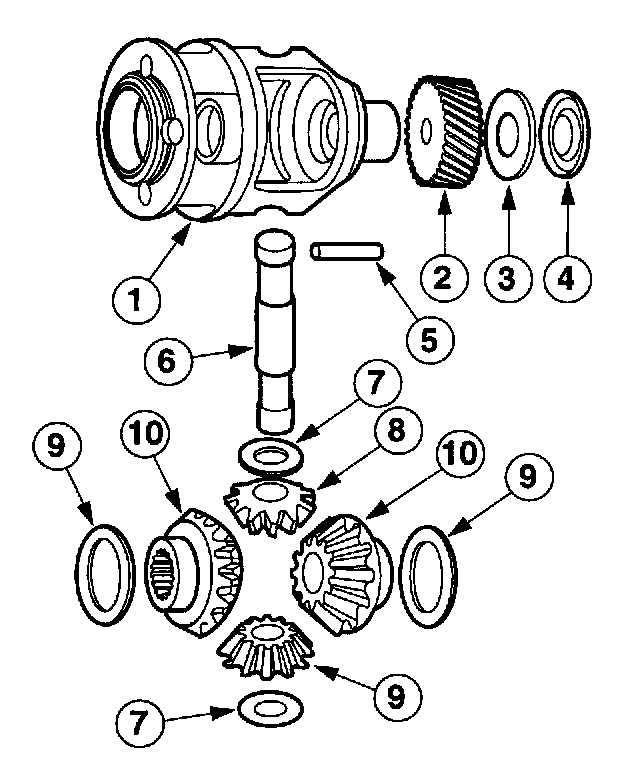 1
2
3
4
5
6
7
8
10
9
10
9
9
7