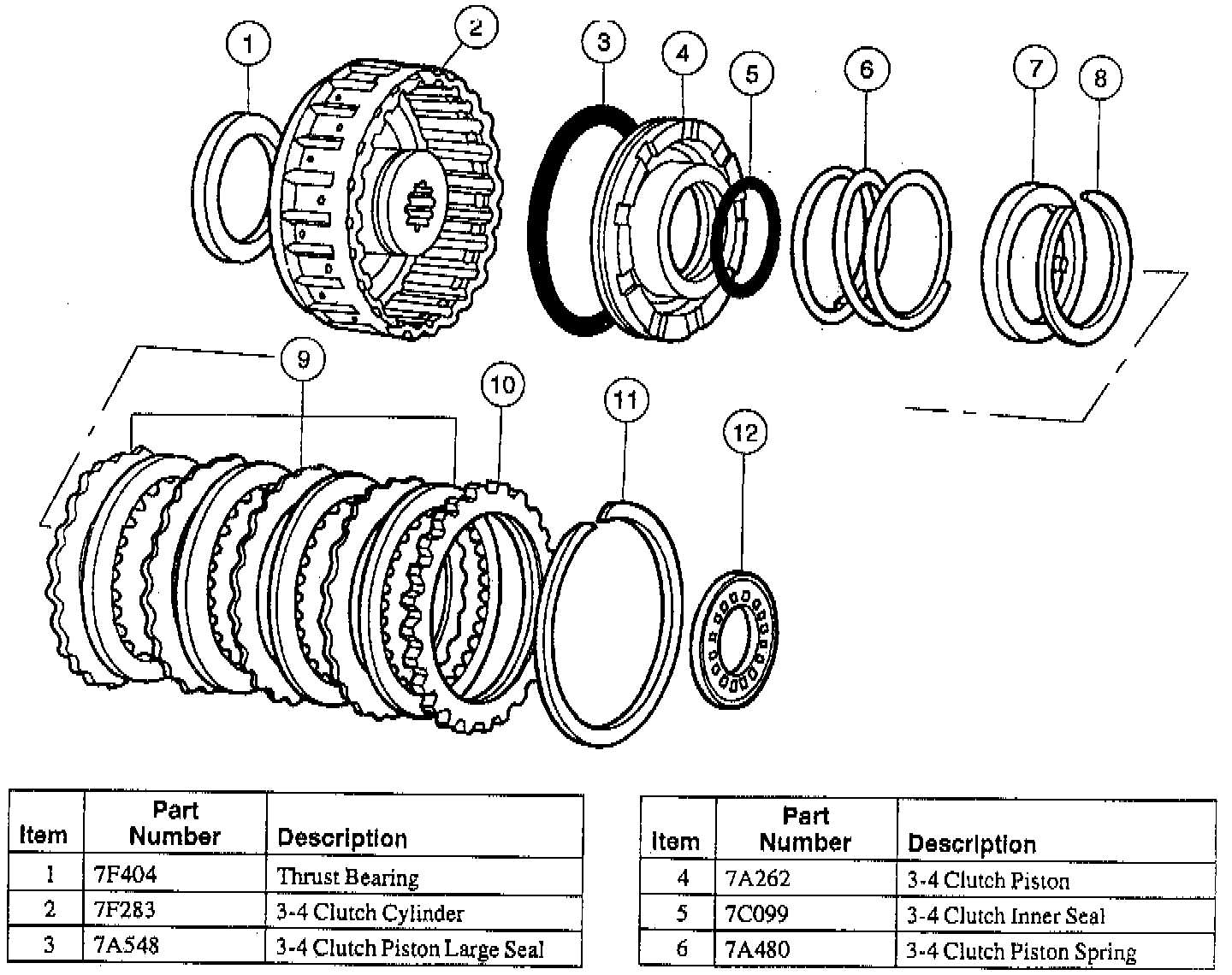 1
2
3
4
5
6
7
8
9
10
11
12

| Item | Part Number | Description |
|---|---|---|
| 1 | 7F404 | Thrust Bearing |
| 2 | 7F283 | 3-4 Clutch Cylinder |
| 3 | 7A548 | 3-4 Clutch Piston Large Seal |

| Item | Part Number | Description |
|---|---|---|
| 4 | 7A262 | 3-4 Clutch Piston |
| 5 | 7C099 | 3-4 Clutch Inner Seal |
| 6 | 7A480 | 3-4 Clutch Piston Spring |