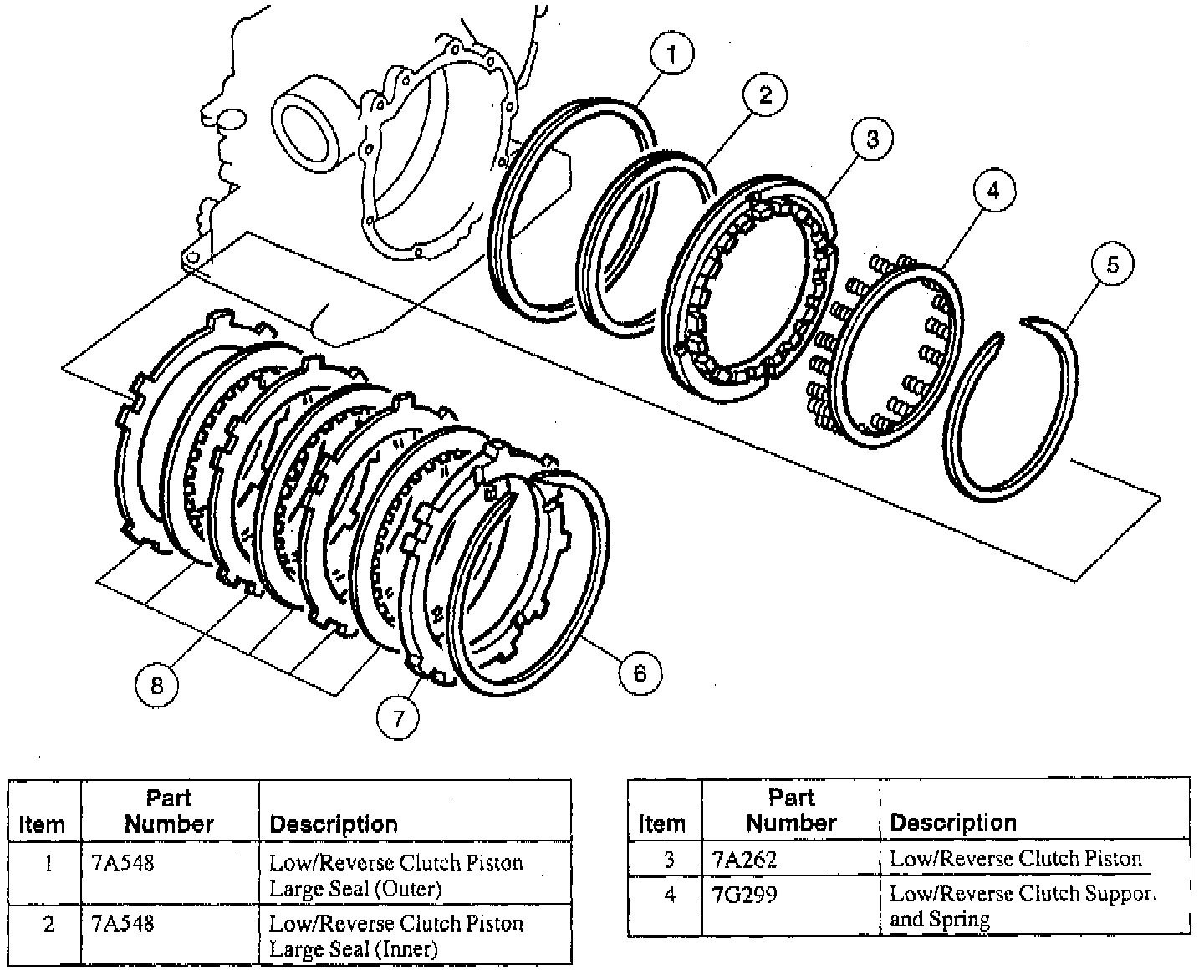 1
2
3
4
5
6
7
8

| Item | Part Number | Description |
|---|---|---|
| 1 | 7A548 | Low/Reverse Clutch Piston Large Seal (Outer) |
| 2 | 7A548 | Low/Reverse Clutch Piston Large Seal (Inner) |

| Item | Part Number | Description |
|---|---|---|
| 3 | 7A262 | Low/Reverse Clutch Piston |
| 4 | 7G299 | Low/Reverse Clutch Suppor. and Spring |