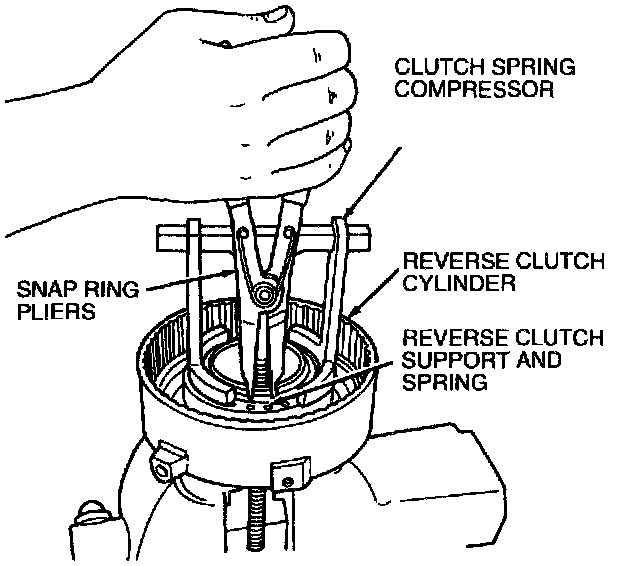 CLUTCH SPRING COMPRESSOR

SNAP RING PLIERS

REVERSE CLUTCH CYLINDER

REVERSE CLUTCH SUPPORT AND SPRING