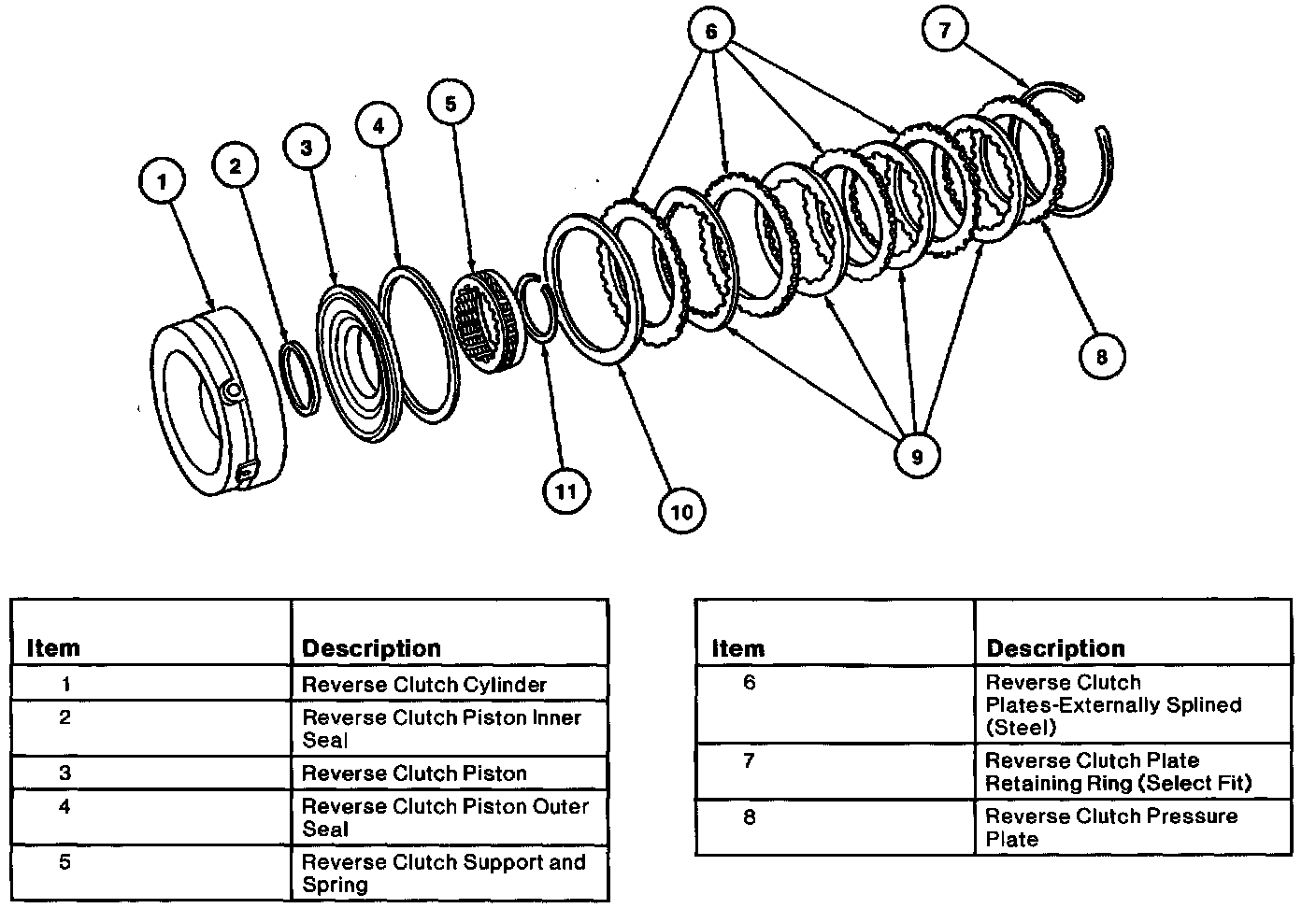 1
2
3
4
5
6
7
8
9
10
11

| Item | Description |
|---|---|
| 1 | Reverse Clutch Cylinder |
| 2 | Reverse Clutch Piston Inner Seal |
| 3 | Reverse Clutch Piston |
| 4 | Reverse Clutch Piston Outer Seal |
| 5 | Reverse Clutch Support and Spring |

| Item | Description |
|---|---|
| 6 | Reverse Clutch Plates-Externally Splined (Steel) |
| 7 | Reverse Clutch Plate Retaining Ring (Select Fit) |
| 8 | Reverse Clutch Pressure Plate |