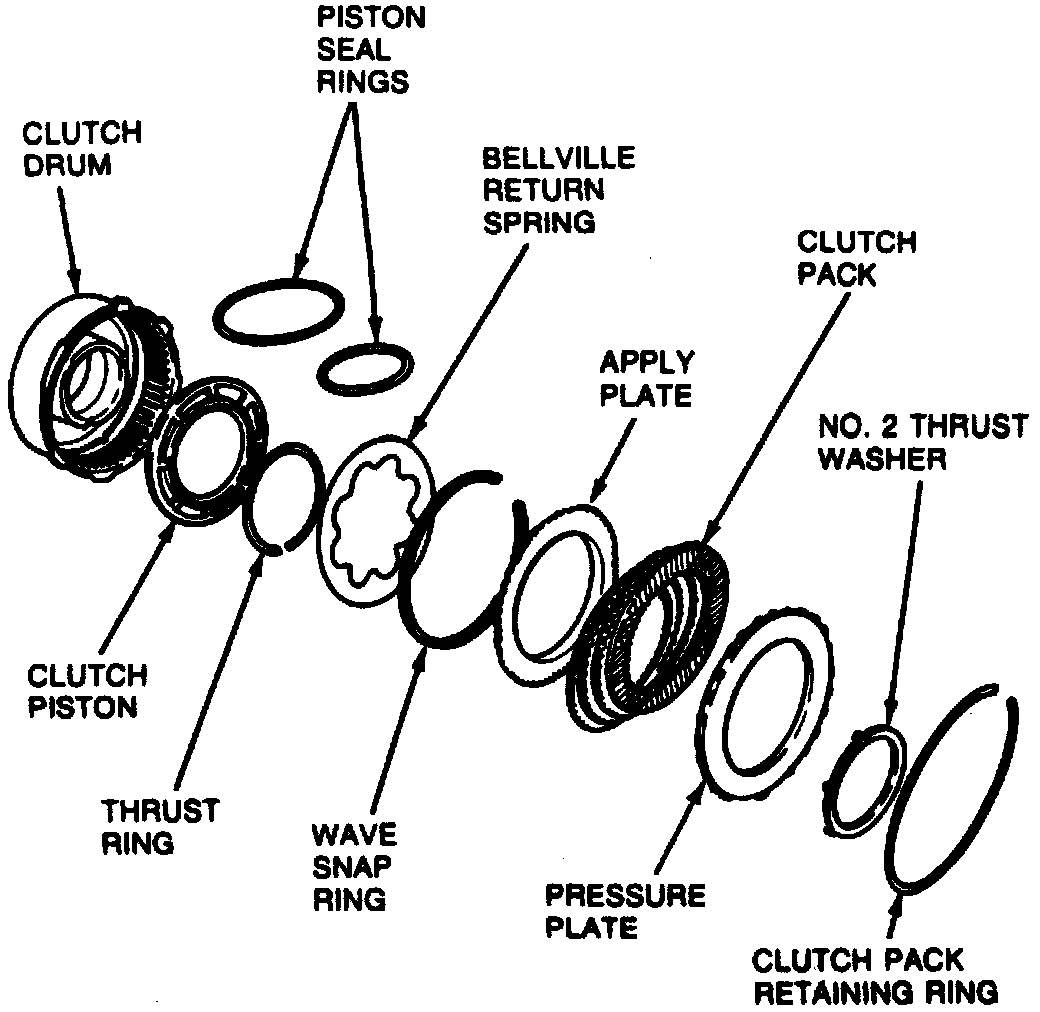 PISTON SEAL RINGS

CLUTCH DRUM

BELLVILLE RETURN SPRING

CLUTCH PACK

APPLY PLATE

NO. 2 THRUST WASHER

CLUTCH PISTON

THRUST RING

WAVE SNAP RING

PRESSURE PLATE

CLUTCH PACK RETAINING RING