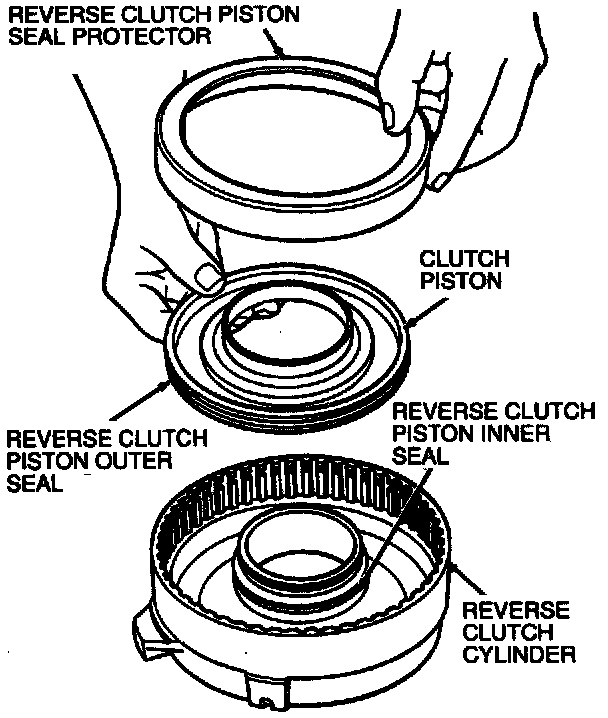 REVERSE CLUTCH PISTON SEAL PROTECTOR

CLUTCH PISTON

REVERSE CLUTCH PISTON OUTER SEAL

REVERSE CLUTCH PISTON INNER SEAL

REVERSE CLUTCH CYLINDER