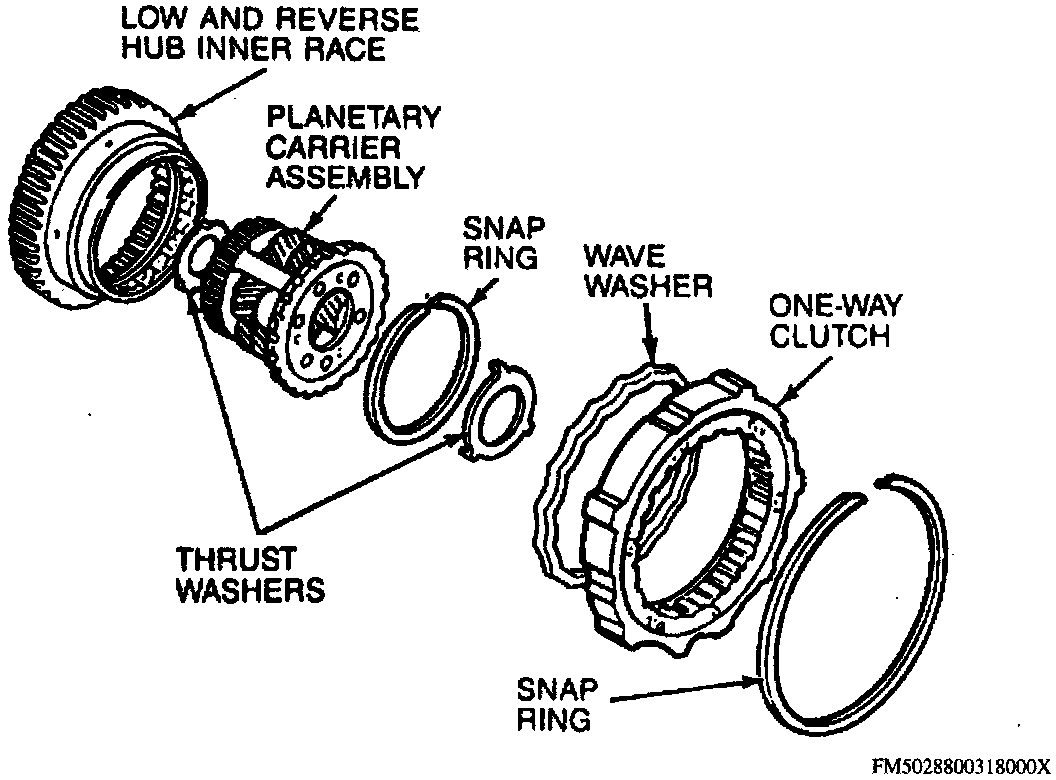 LOW AND REVERSE HUB INNER RACE

PLANETARY CARRIER ASSEMBLY

SNAP RING

WAVE WASHER

ONE-WAY CLUTCH

THRUST WASHERS

SNAP RING

FM5028800318000X