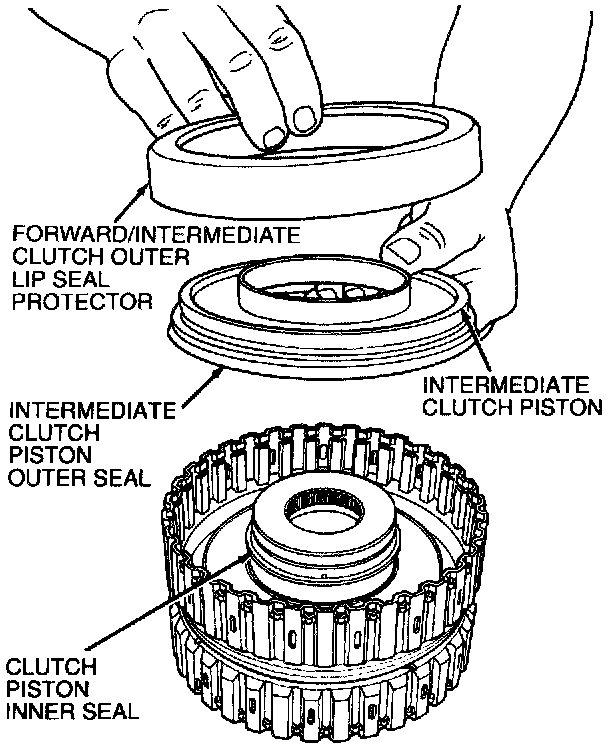 FORWARD/INTERMEDIATE CLUTCH OUTER LIP SEAL PROTECTOR

INTERMEDIATE CLUTCH PISTON

INTERMEDIATE CLUTCH PISTON OUTER SEAL

CLUTCH PISTON INNER SEAL