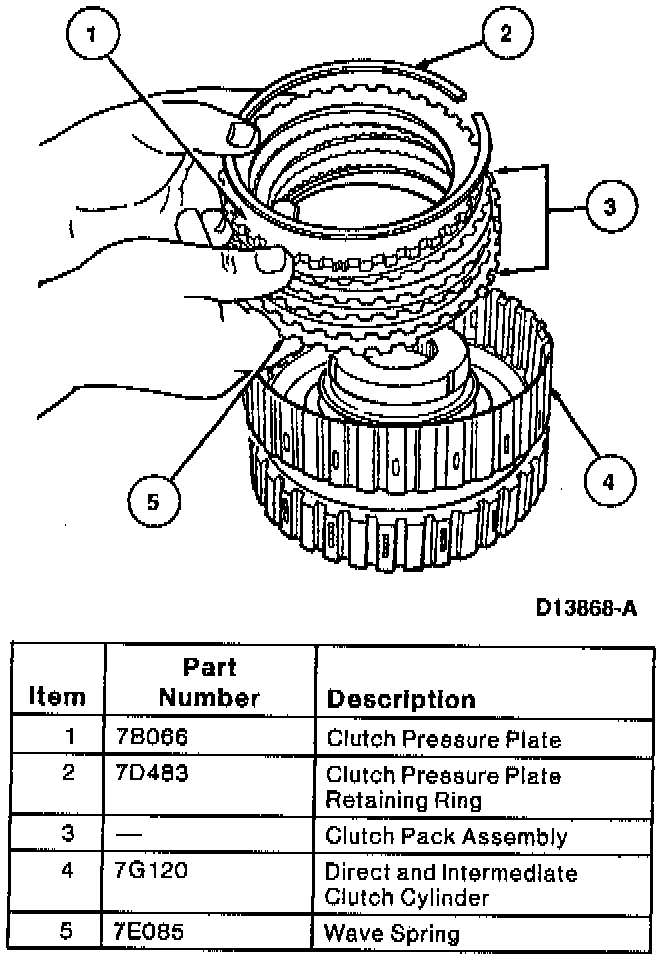 1

2

3

4

5

D13868-A

| Item | Part Number | Description |
|---|---|---|
| 1 | 7B066 | Clutch Pressure Plate |
| 2 | 7D483 | Clutch Pressure Plate Retaining Ring |
| 3 | — | Clutch Pack Assembly |
| 4 | 7G120 | Direct and Intermediate Clutch Cylinder |
| 5 | 7E085 | Wave Spring |