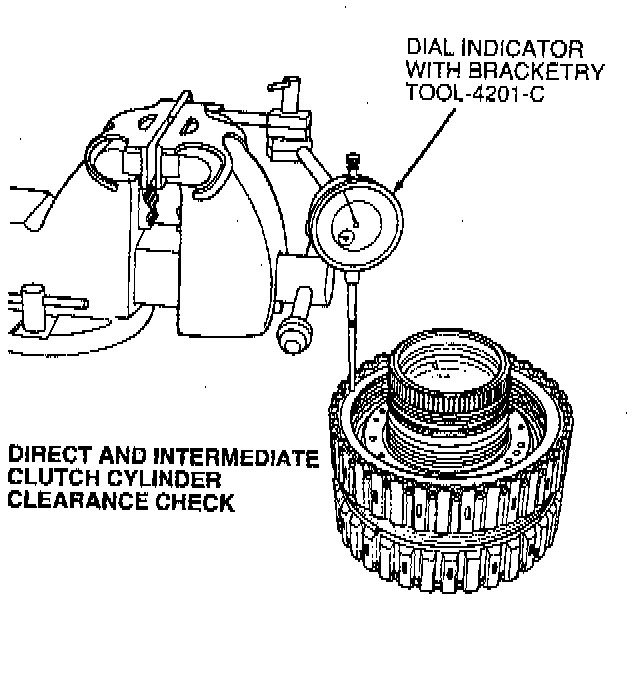 DIAL INDICATOR WITH BRACKETRY TOOL-4201-C

DIRECT AND INTERMEDIATE CLUTCH CYLINDER CLEARANCE CHECK