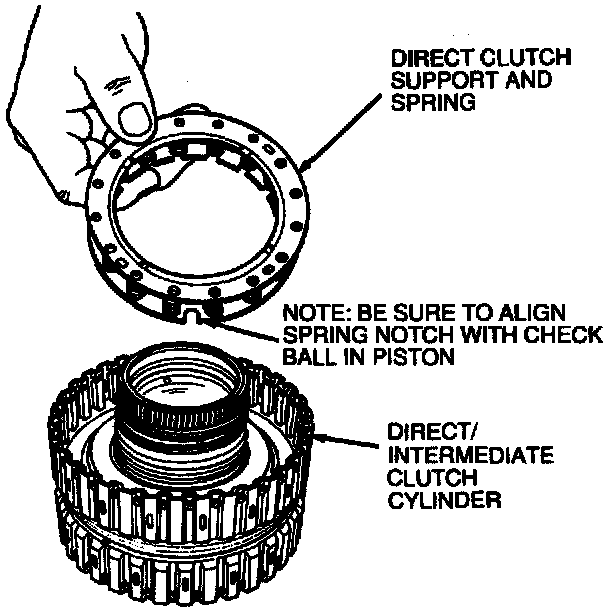 DIRECT CLUTCH SUPPORT AND SPRING

NOTE: BE SURE TO ALIGN SPRING NOTCH WITH CHECK BALL IN PISTON

DIRECT/ INTERMEDIATE CLUTCH CYLINDER