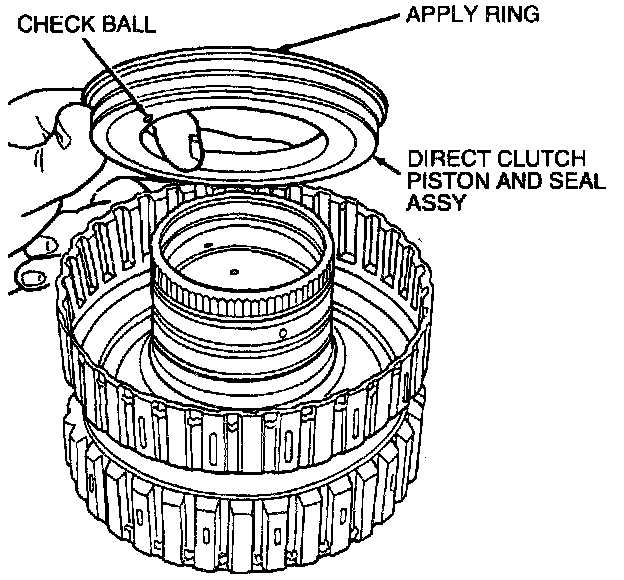 CHECK BALL

APPLY RING

DIRECT CLUTCH PISTON AND SEAL ASSY