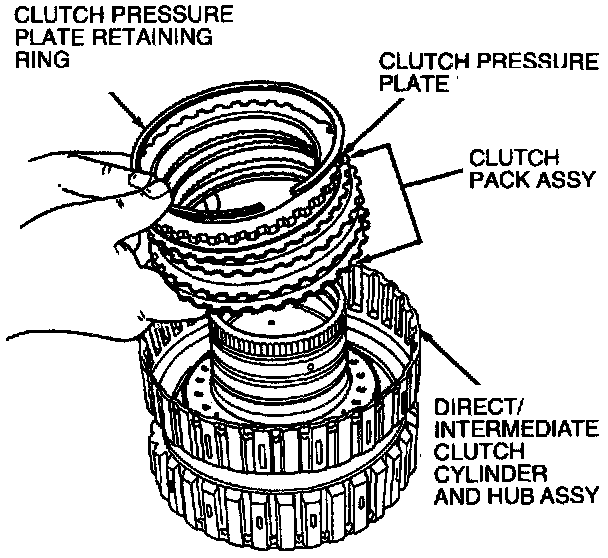 CLUTCH PRESSURE PLATE RETAINING RING

CLUTCH PRESSURE PLATE

CLUTCH PACK ASSY

DIRECT/ INTERMEDIATE CLUTCH CYLINDER AND HUB ASSY