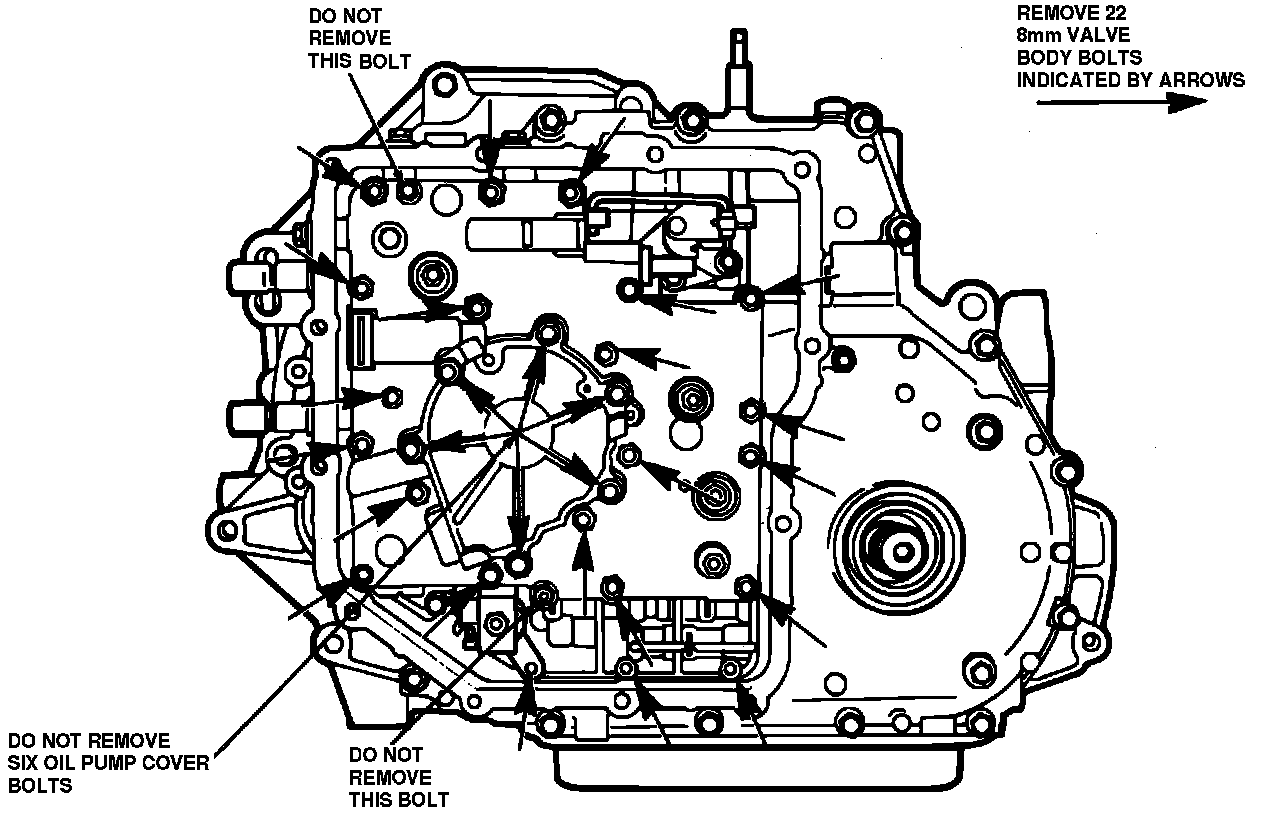 DO NOT REMOVE THIS BOLT

REMOVE 22 8mm VALVE BODY BOLTS INDICATED BY ARROWS

DO NOT REMOVE SIX OIL PUMP COVER BOLTS

DO NOT REMOVE THIS BOLT