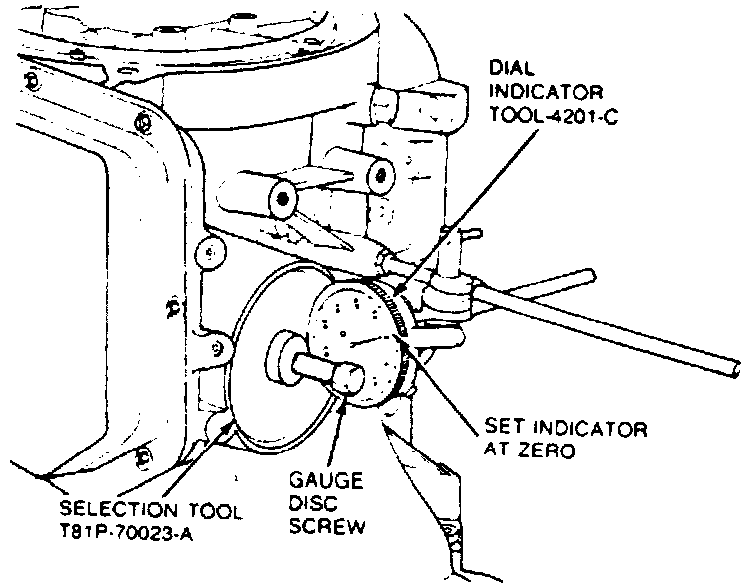 DIAL INDICATOR TOOL-4201-C

SET INDICATOR AT ZERO

GAUGE DISC SCREW

SELECTION TOOL T81P-70023-A