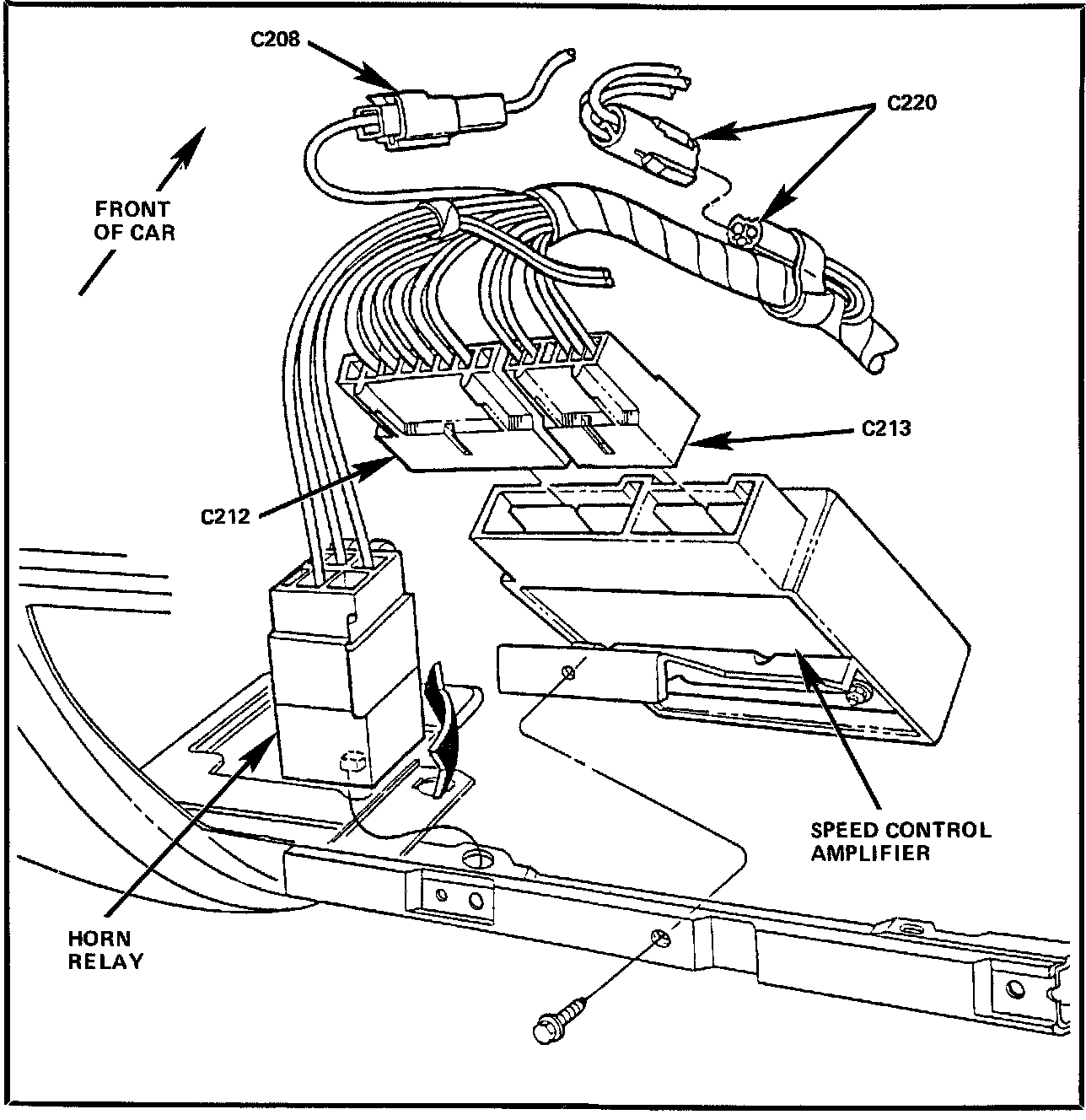 C208

C220

FRONT OF CAR

C213

C212

SPEED CONTROL AMPLIFIER

HORN RELAY