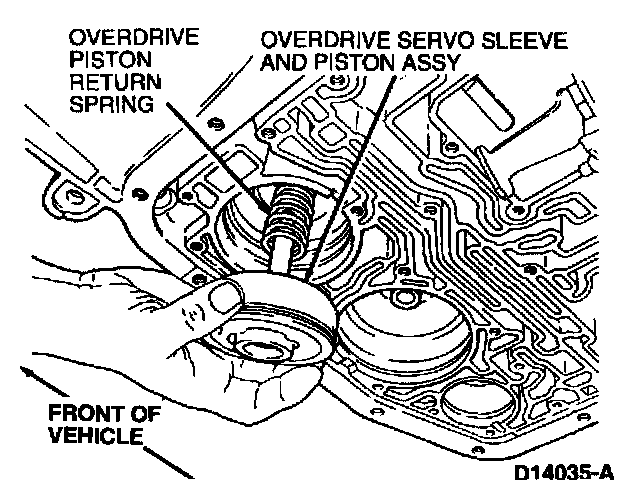 OVERDRIVE PISTON RETURN SPRING

OVERDRIVE SERVO SLEEVE AND PISTON ASSY

FRONT OF VEHICLE

D14035-A