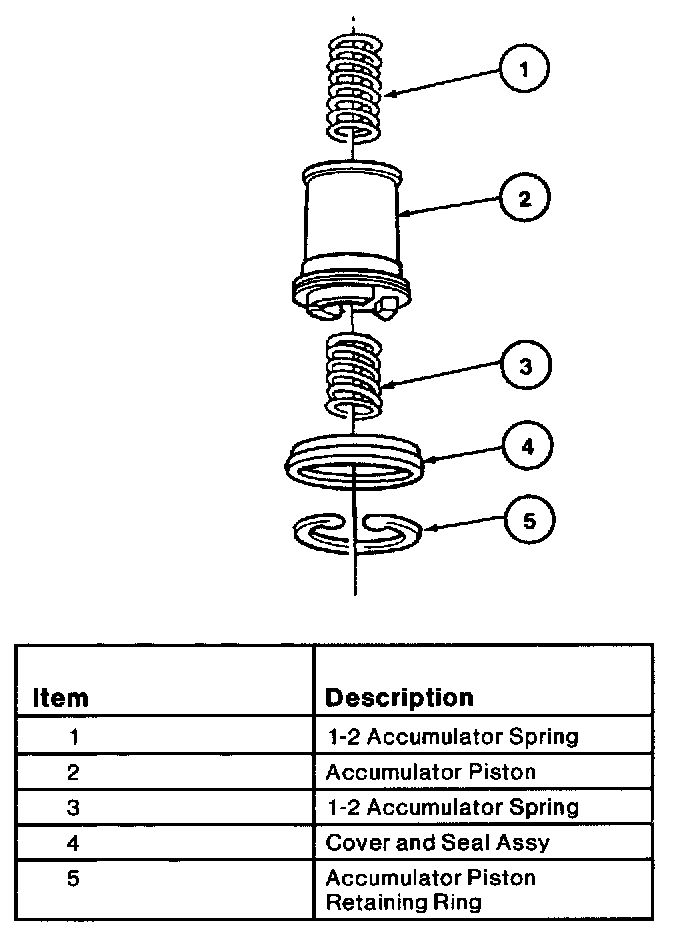 1

2

3

4

5

| Item | Description |
|---|---|
| 1 | 1-2 Accumulator Spring |
| 2 | Accumulator Piston |
| 3 | 1-2 Accumulator Spring |
| 4 | Cover and Seal Assy |
| 5 | Accumulator Piston Retaining Ring |