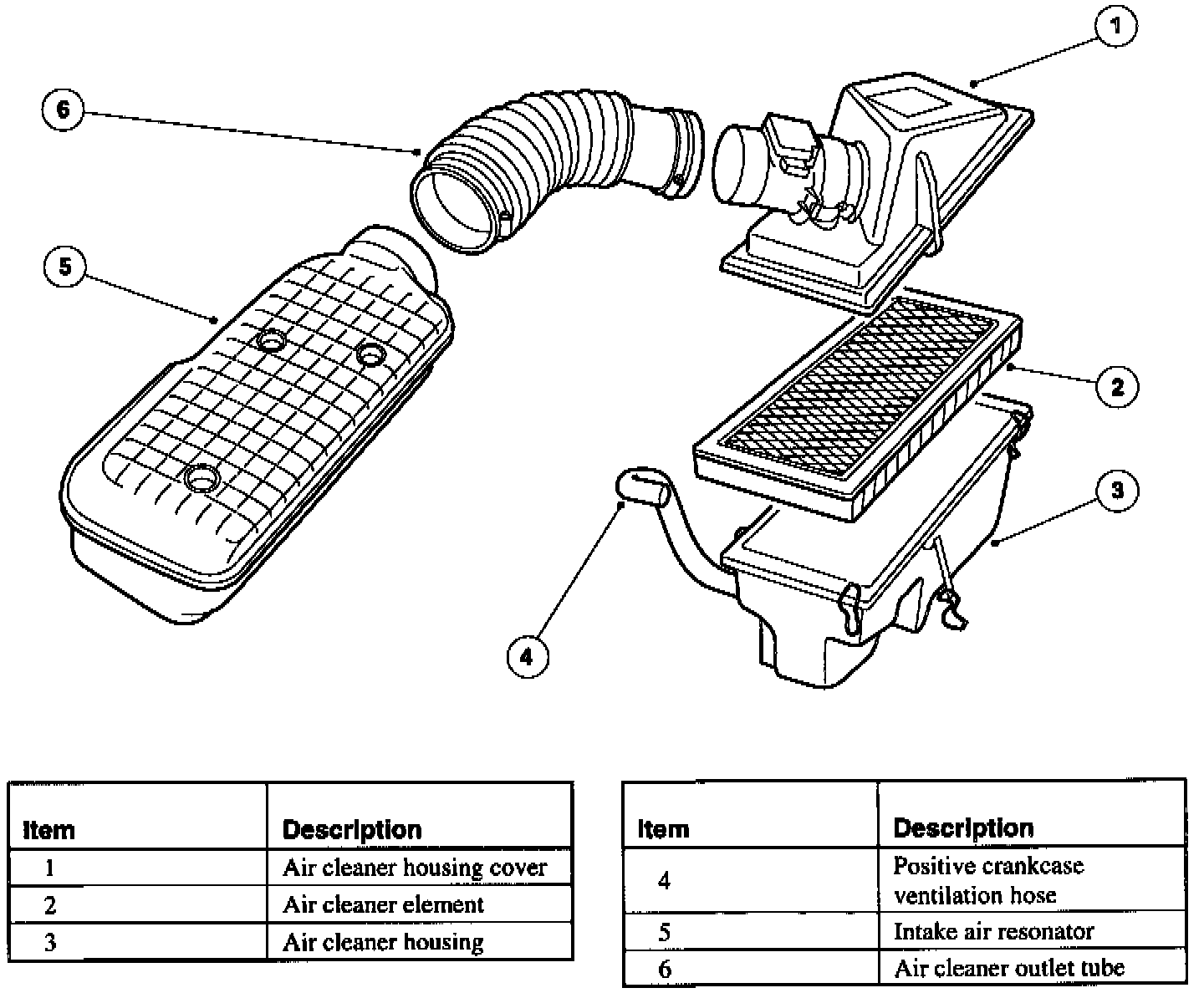 1
6
5
2
3
4

| Item | Description |
|---|---|
| 1 | Air cleaner housing cover |
| 2 | Air cleaner element |
| 3 | Air cleaner housing |

| Item | Description |
|---|---|
| 4 | Positive crankcase ventilation hose |
| 5 | Intake air resonator |
| 6 | Air cleaner outlet tube |