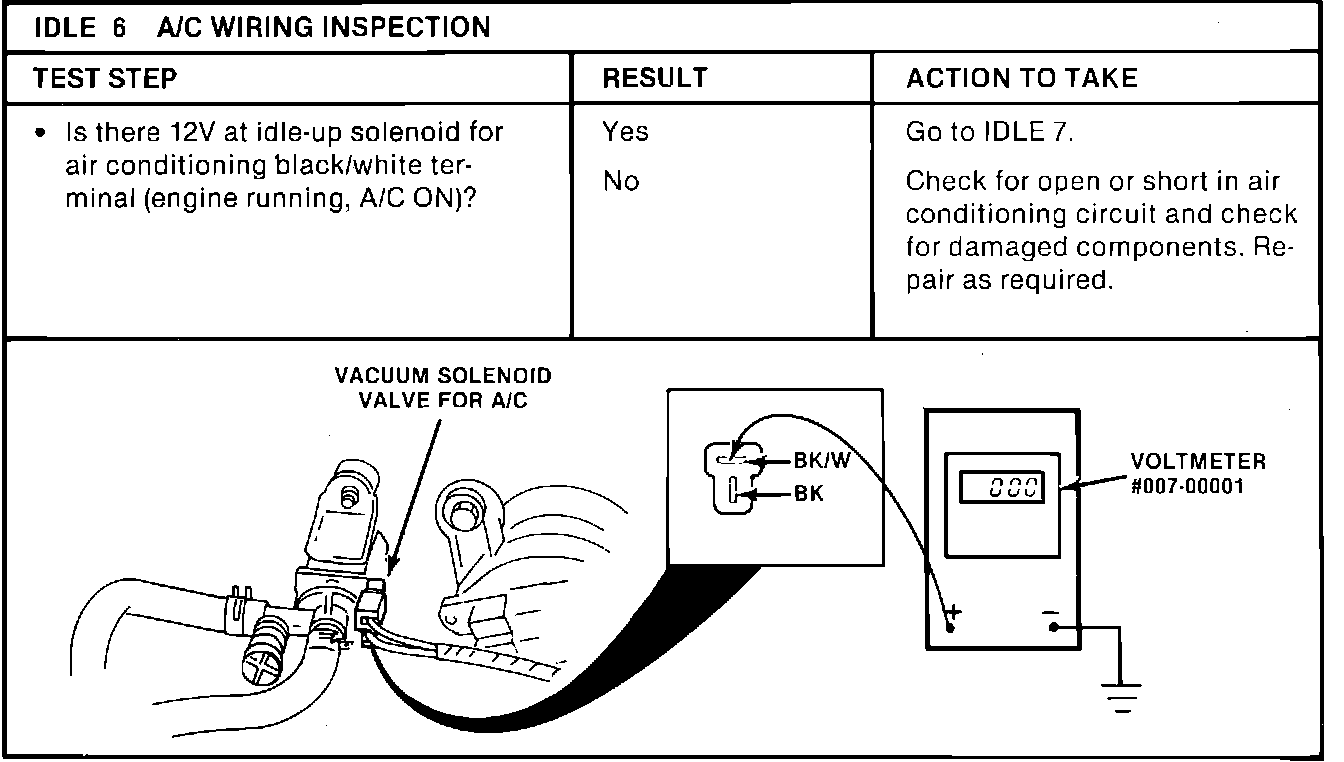 IDLE 6 A/C WIRING INSPECTION

| TEST STEP | RESULT | ACTION TO TAKE |
|---|---|---|
| • Is there 12V at idle-up solenoid for air conditioning black/white terminal (engine running, A/C ON)? | Yes | Go to IDLE 7. |
| | No | Check for open or short in air conditioning circuit and check for damaged components. Repair as required. |

VACUUM SOLENOID VALVE FOR A/C

BK/W
BK

000

VOLTMETER #007-00001

+
−