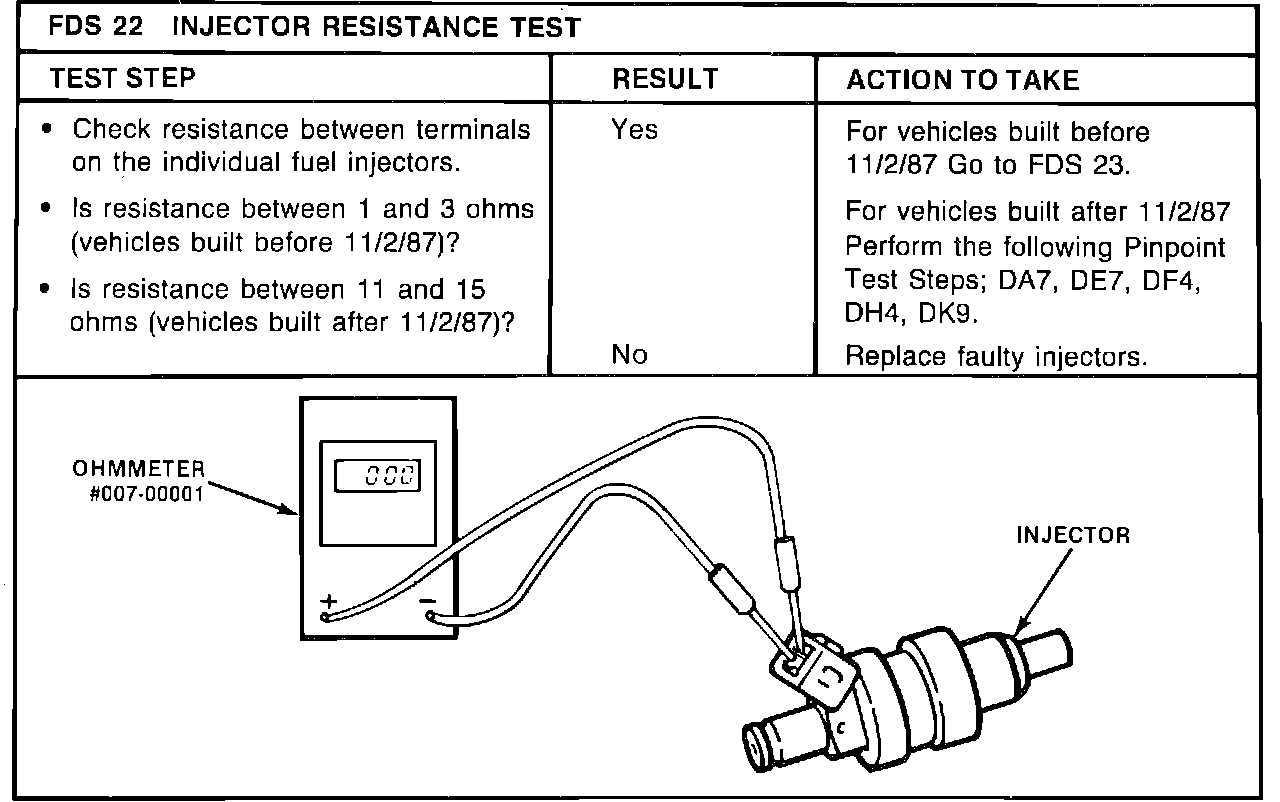 FDS 22 INJECTOR RESISTANCE TEST

| TEST STEP | RESULT | ACTION TO TAKE |
|---|---|---|
| • Check resistance between terminals on the individual fuel injectors. • Is resistance between 1 and 3 ohms (vehicles built before 11/2/87)? • Is resistance between 11 and 15 ohms (vehicles built after 11/2/87)? | Yes | For vehicles built before 11/2/87 Go to FDS 23. For vehicles built after 11/2/87 Perform the following Pinpoint Test Steps; DA7, DE7, DF4, DH4, DK9. |
| | No | Replace faulty injectors. |

OHMMETER #007-00001

000

+

−

INJECTOR