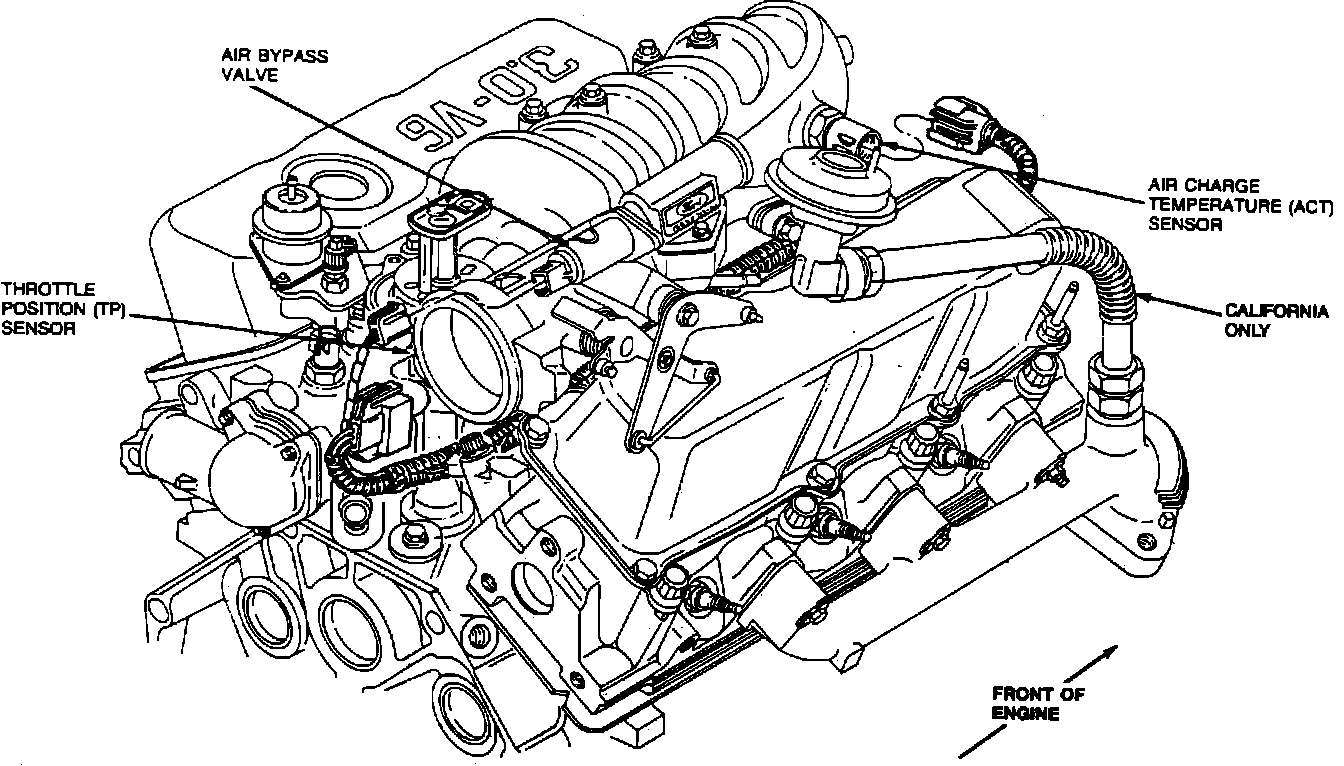 AIR BYPASS VALVE

3.0-V6

AIR CHARGE TEMPERATURE (ACT) SENSOR

THROTTLE POSITION (TP) SENSOR

CALIFORNIA ONLY

FRONT OF ENGINE