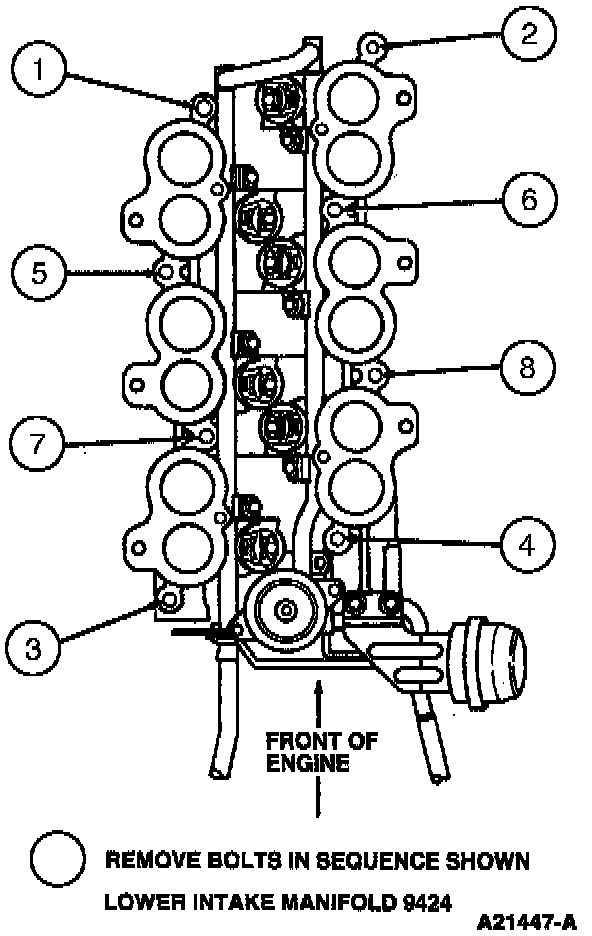 1
2
6
5
8
7
4
3
FRONT OF ENGINE

REMOVE BOLTS IN SEQUENCE SHOWN

LOWER INTAKE MANIFOLD 9424

A21447-A