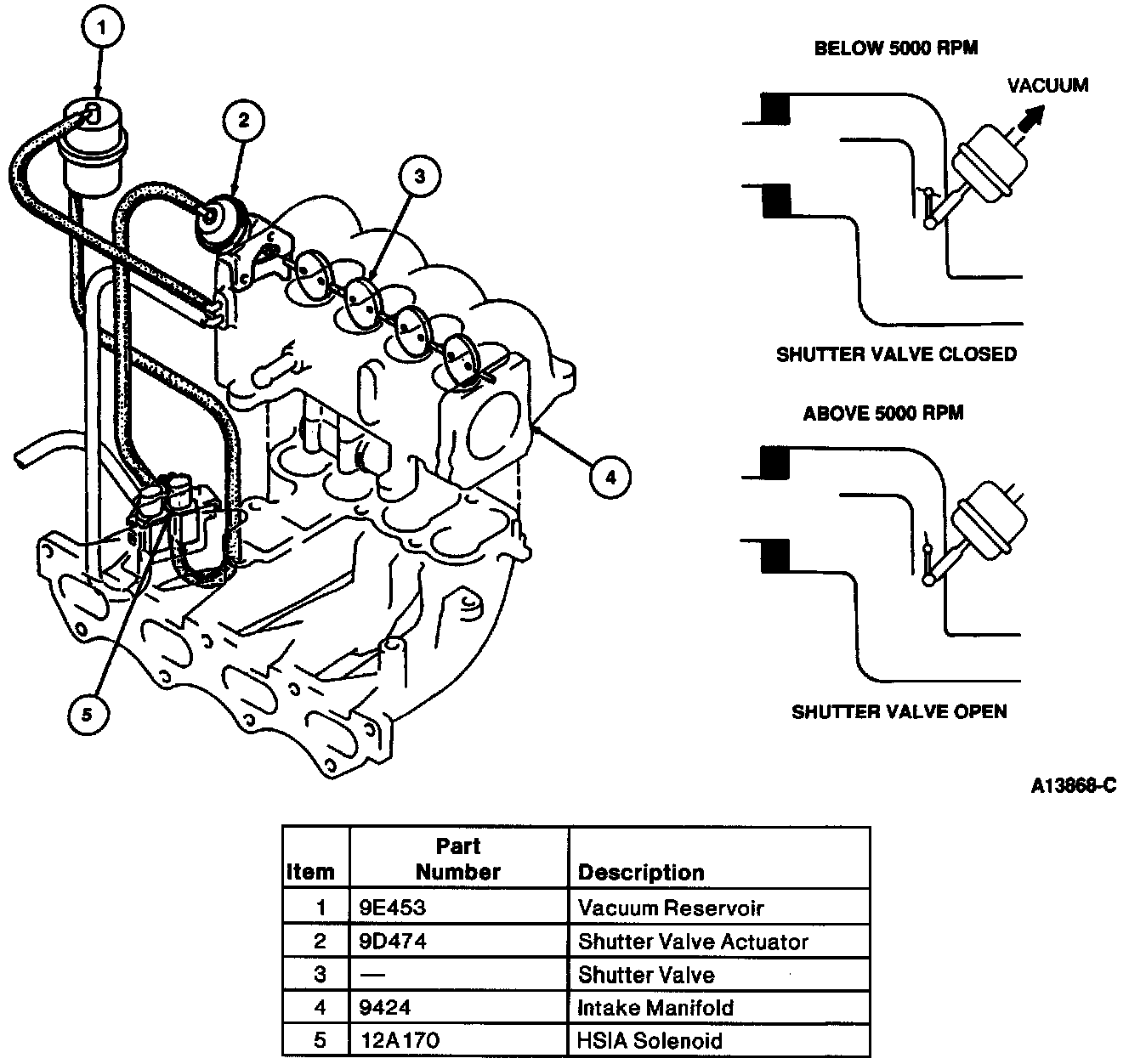 1
2
3
4
5

BELOW 5000 RPM

VACUUM

SHUTTER VALVE CLOSED

ABOVE 5000 RPM

SHUTTER VALVE OPEN

A13868-C

| Item | Part Number | Description |
|---|---|---|
| 1 | 9E453 | Vacuum Reservoir |
| 2 | 9D474 | Shutter Valve Actuator |
| 3 | — | Shutter Valve |
| 4 | 9424 | Intake Manifold |
| 5 | 12A170 | HSIA Solenoid |