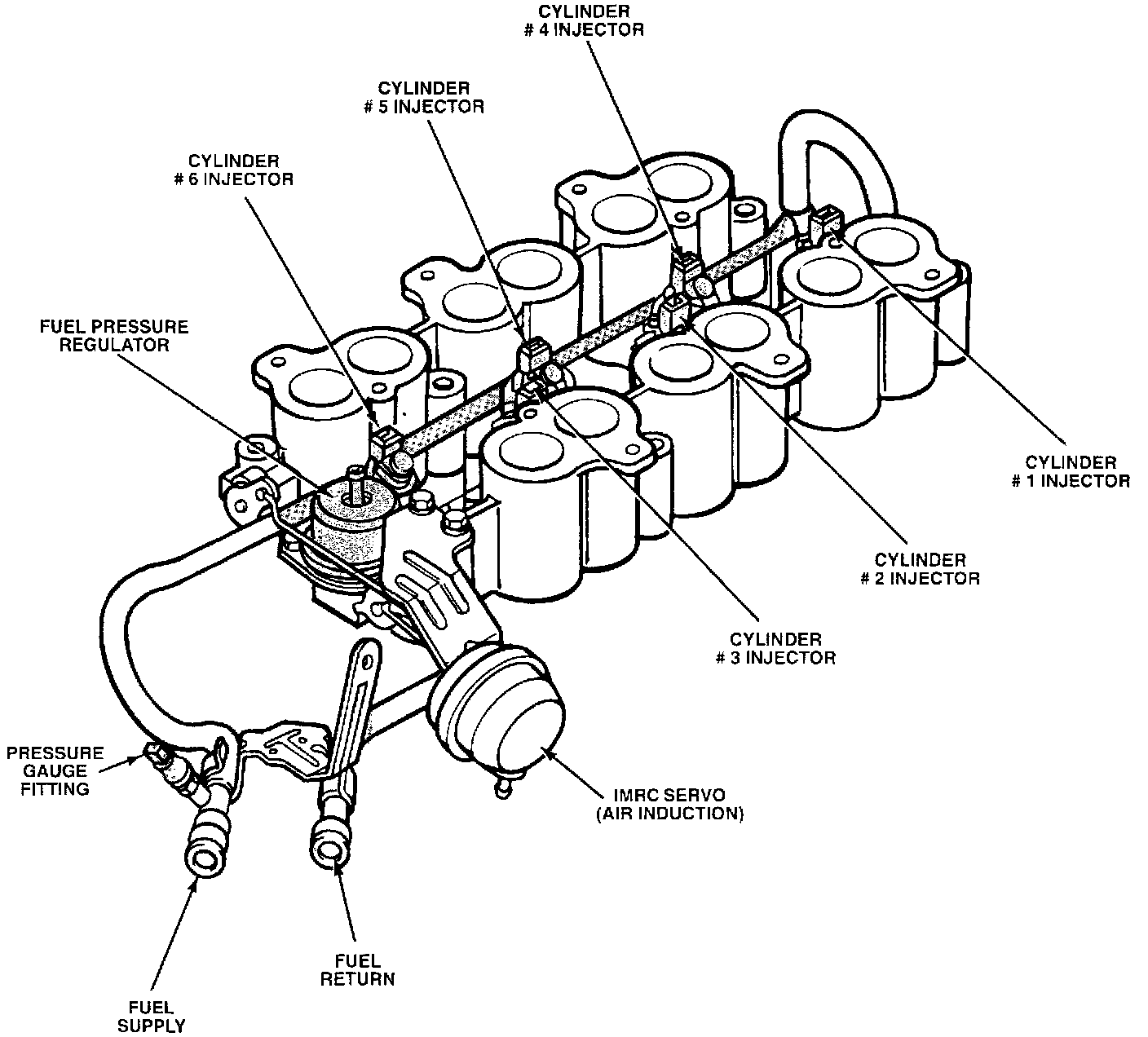 CYLINDER
# 4 INJECTOR

CYLINDER
# 5 INJECTOR

CYLINDER
# 6 INJECTOR

FUEL PRESSURE
REGULATOR

CYLINDER
# 1 INJECTOR

CYLINDER
# 2 INJECTOR

CYLINDER
# 3 INJECTOR

PRESSURE
GAUGE
FITTING

IMRC SERVO
(AIR INDUCTION)

FUEL
RETURN

FUEL
SUPPLY