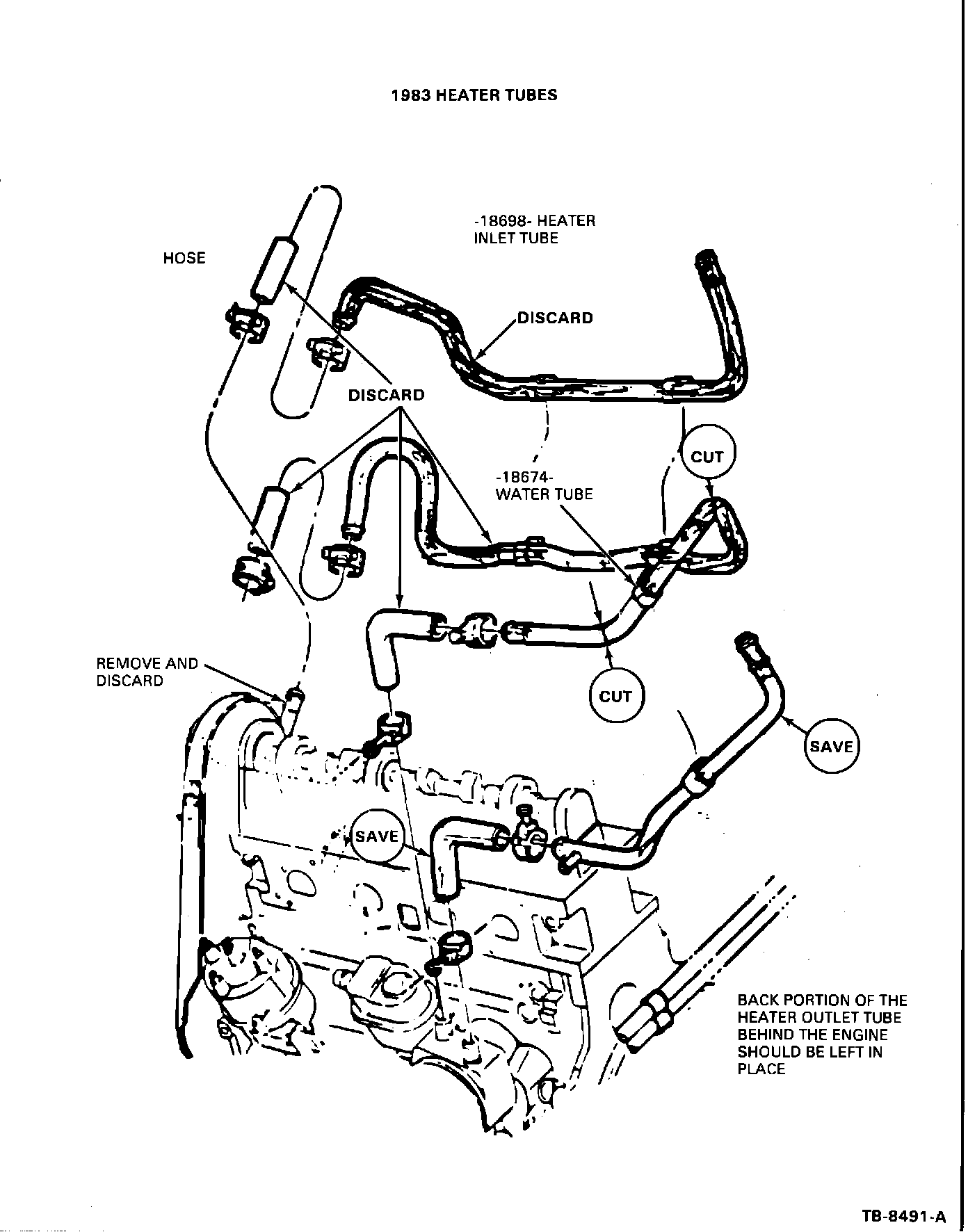 1983 HEATER TUBES

-18698- HEATER INLET TUBE

HOSE

DISCARD

DISCARD

CUT

-18674- WATER TUBE

REMOVE AND DISCARD

CUT

SAVE

SAVE

BACK PORTION OF THE HEATER OUTLET TUBE BEHIND THE ENGINE SHOULD BE LEFT IN PLACE

TB-8491-A