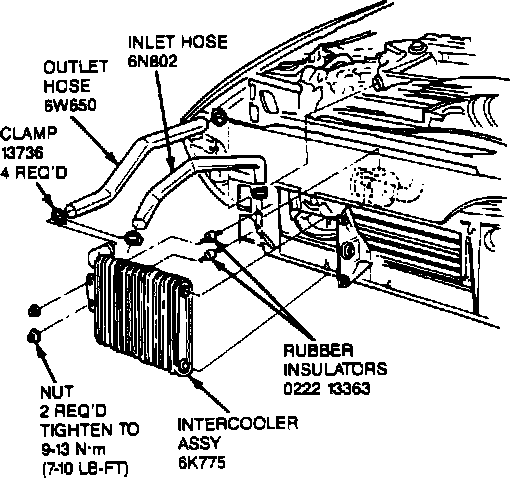 INLET HOSE
6N802

OUTLET
HOSE
6W650

CLAMP
13736
4 REQ'D

RUBBER
INSULATORS
0222 13363

NUT
2 REQ'D
TIGHTEN TO
9-13 N·m
(7-10 LB-FT)

INTERCOOLER
ASSY
6K775