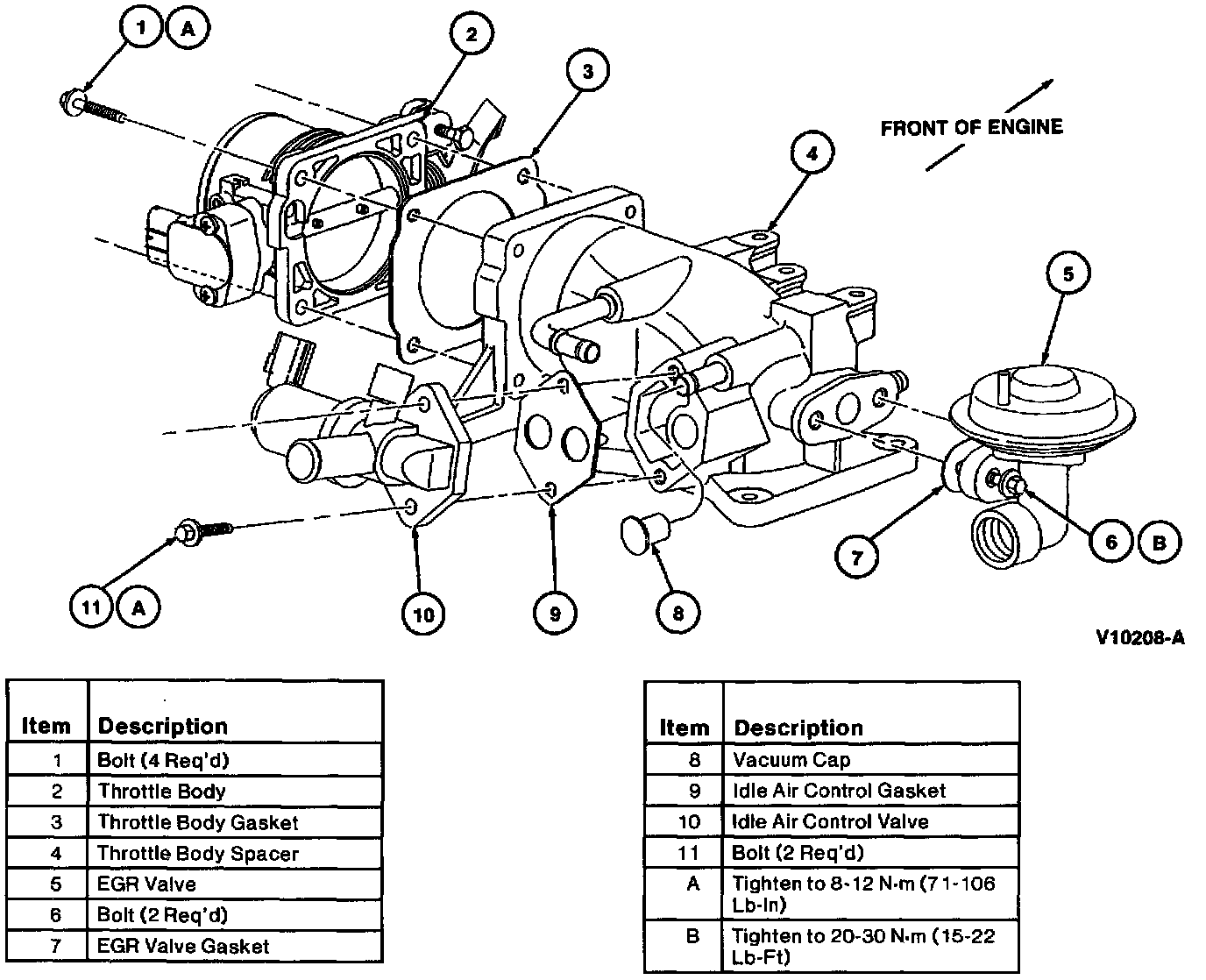 1 A

2

3

FRONT OF ENGINE

4

5

6 B

7

8

9

10

11 A

V10208-A

| Item | Description |
|---|---|
| 1 | Bolt (4 Req'd) |
| 2 | Throttle Body |
| 3 | Throttle Body Gasket |
| 4 | Throttle Body Spacer |
| 5 | EGR Valve |
| 6 | Bolt (2 Req'd) |
| 7 | EGR Valve Gasket |

| Item | Description |
|---|---|
| 8 | Vacuum Cap |
| 9 | Idle Air Control Gasket |
| 10 | Idle Air Control Valve |
| 11 | Bolt (2 Req'd) |
| A | Tighten to 8-12 N·m (71-106 Lb-In) |
| B | Tighten to 20-30 N·m (15-22 Lb-Ft) |