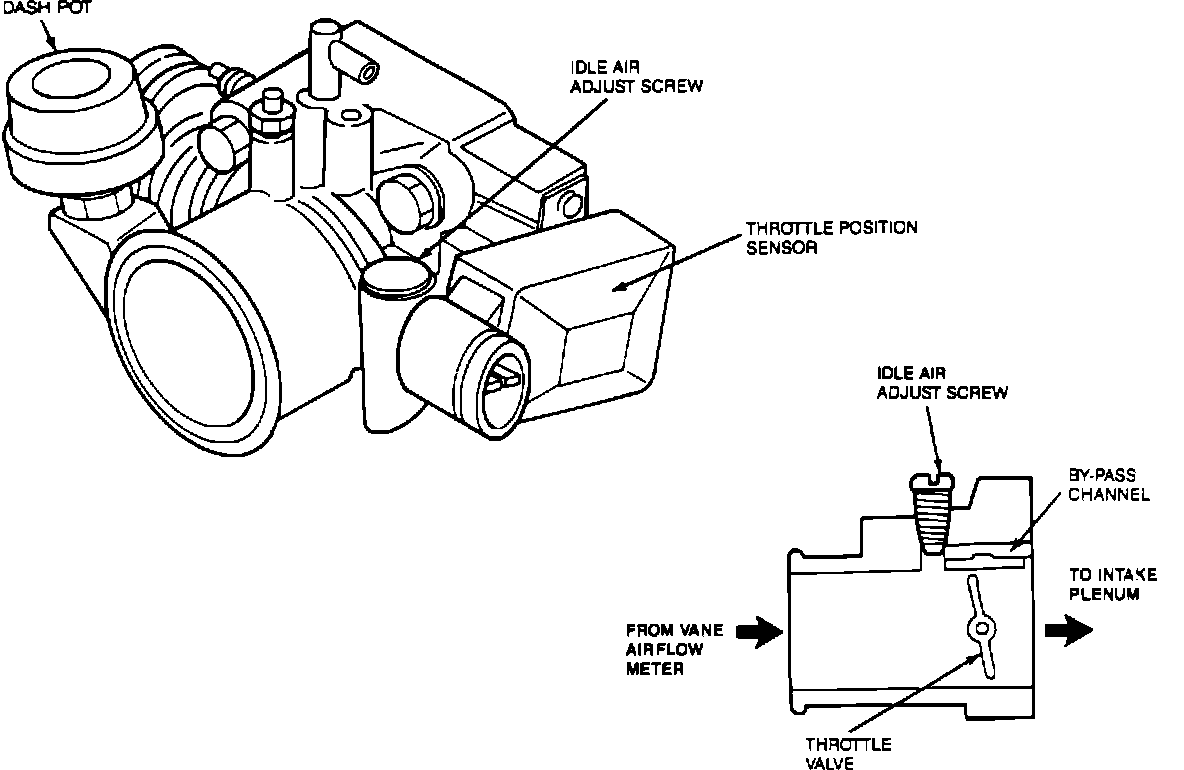 DASH POT

IDLE AIR ADJUST SCREW

THROTTLE POSITION SENSOR

IDLE AIR ADJUST SCREW

BY-PASS CHANNEL

TO INTAKE PLENUM

FROM VANE AIRFLOW METER

THROTTLE VALVE