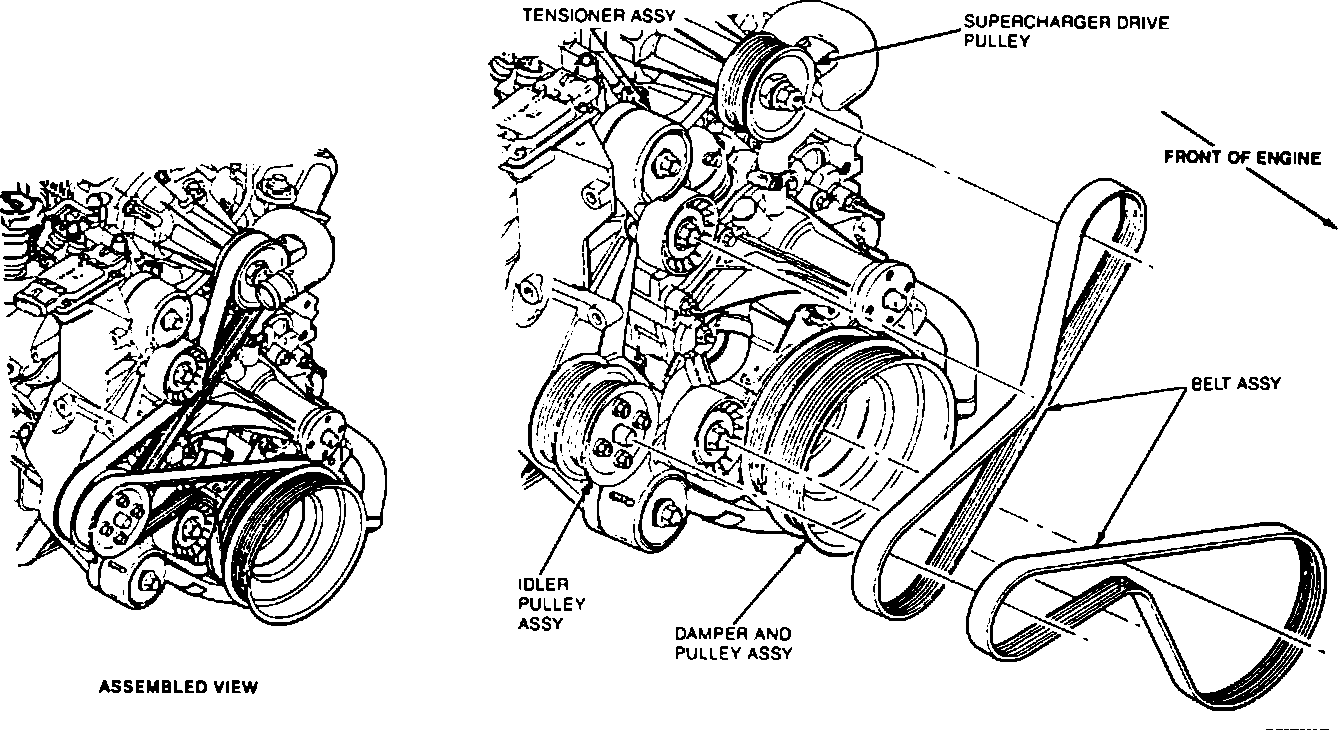 TENSIONER ASSY

SUPERCHARGER DRIVE PULLEY

FRONT OF ENGINE

BELT ASSY

IDLER PULLEY ASSY

DAMPER AND PULLEY ASSY

ASSEMBLED VIEW