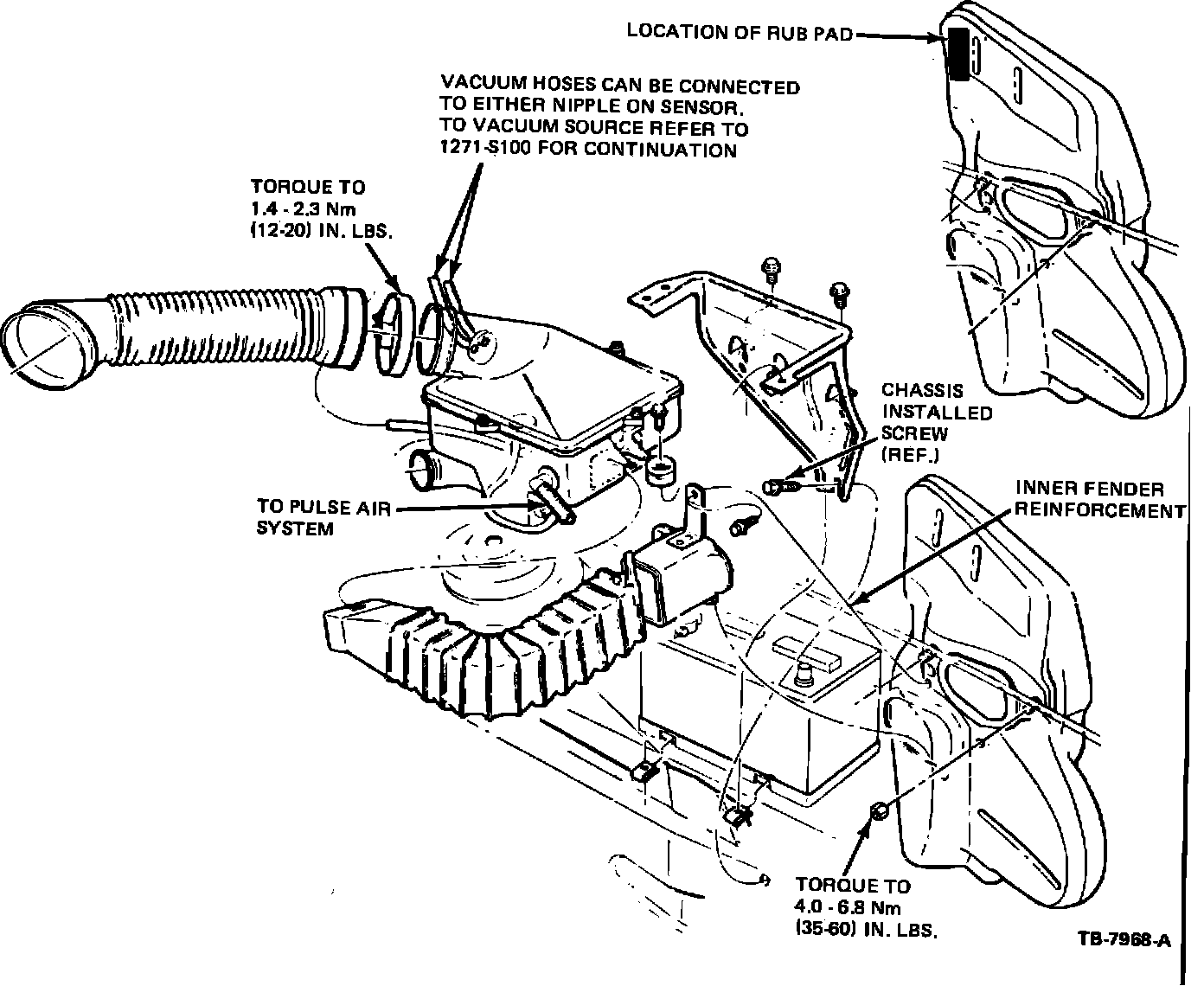 LOCATION OF RUB PAD

VACUUM HOSES CAN BE CONNECTED TO EITHER NIPPLE ON SENSOR. TO VACUUM SOURCE REFER TO 1271-S100 FOR CONTINUATION

TORQUE TO 1.4 - 2.3 Nm (12-20) IN. LBS.

CHASSIS INSTALLED SCREW (REF.)

INNER FENDER REINFORCEMENT

TO PULSE AIR SYSTEM

TORQUE TO 4.0 - 6.8 Nm (35-60) IN. LBS.

TB-7968-A