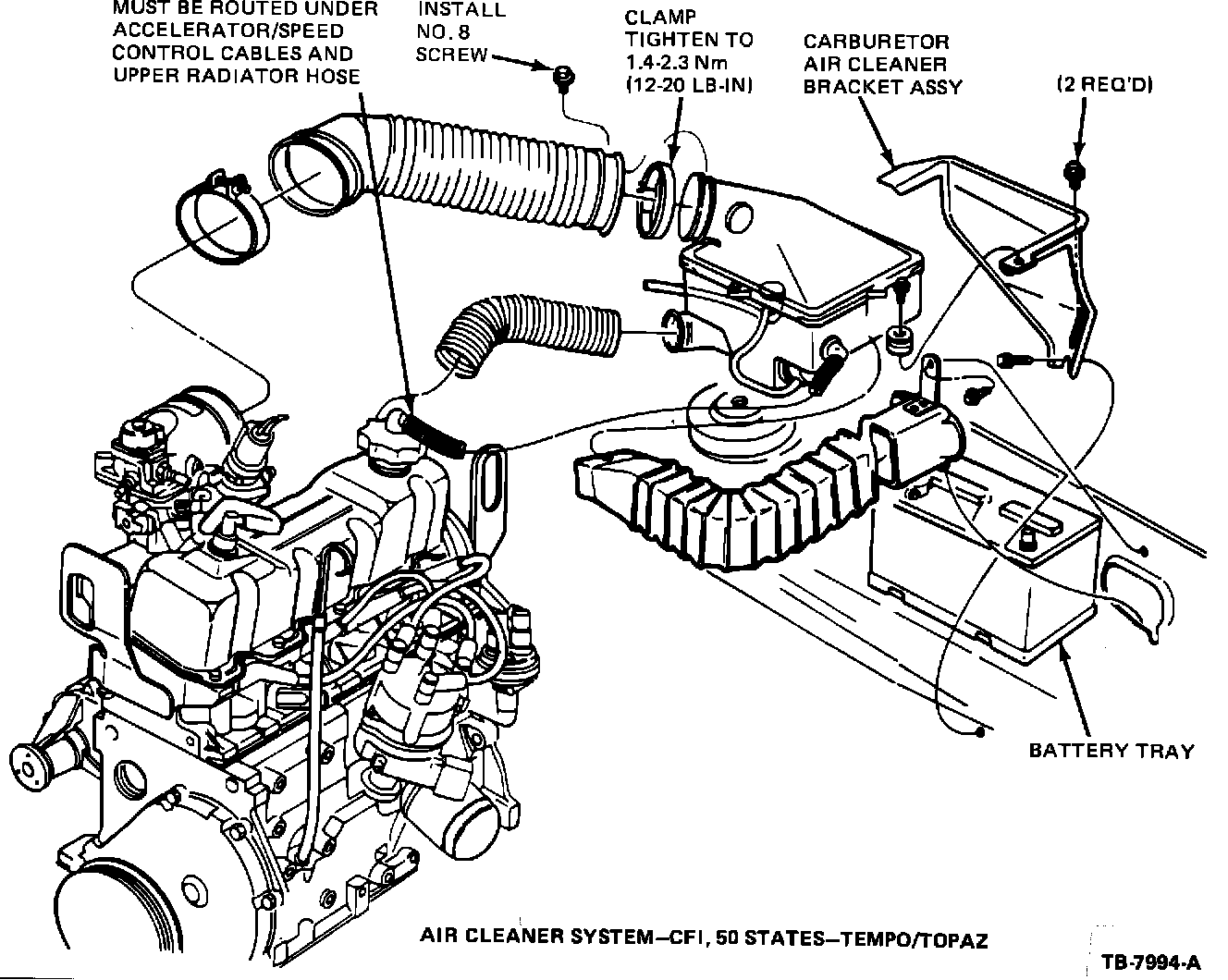 MUST BE ROUTED UNDER ACCELERATOR/SPEED CONTROL CABLES AND UPPER RADIATOR HOSE

INSTALL NO. 8 SCREW

CLAMP TIGHTEN TO 1.4-2.3 Nm (12-20 LB-IN)

CARBURETOR AIR CLEANER BRACKET ASSY

(2 REQ'D)

BATTERY TRAY

AIR CLEANER SYSTEM—CFI, 50 STATES—TEMPO/TOPAZ

TB-7994-A