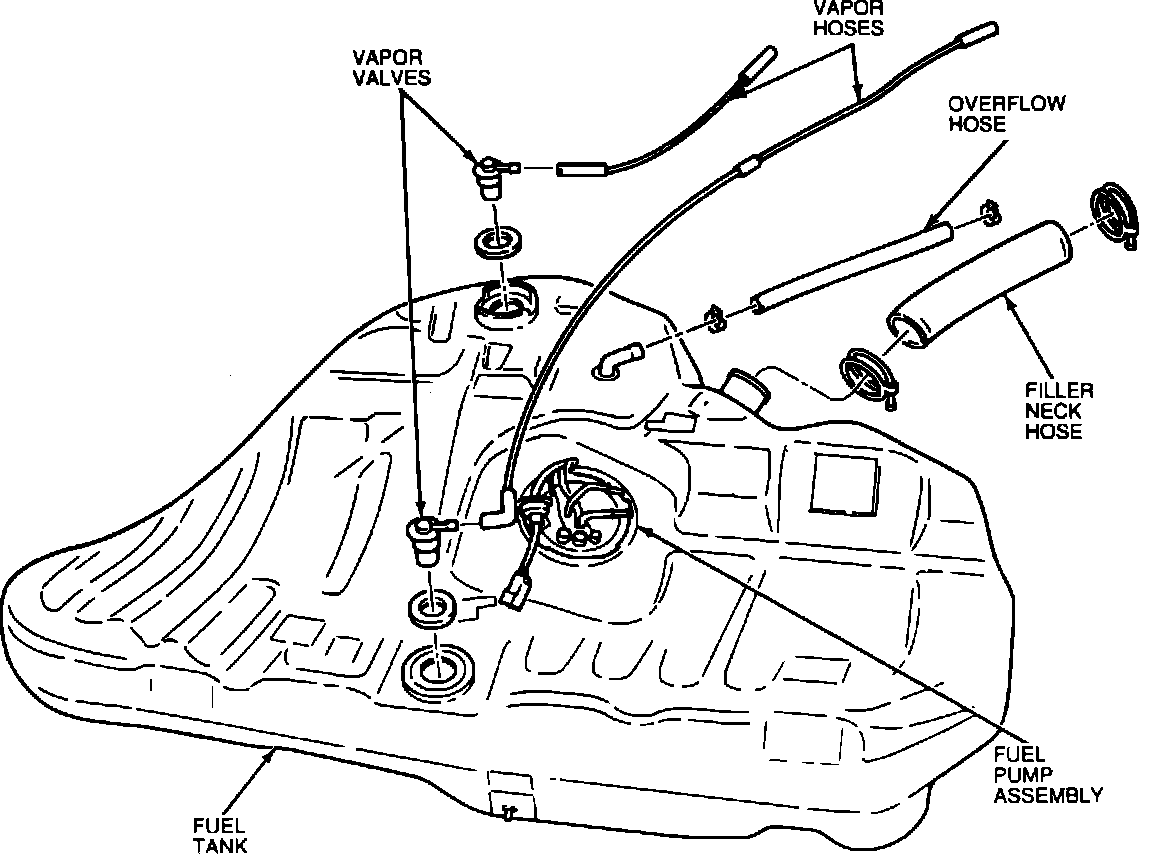 VAPOR HOSES

VAPOR VALVES

OVERFLOW HOSE

FILLER NECK HOSE

FUEL PUMP ASSEMBLY

FUEL TANK