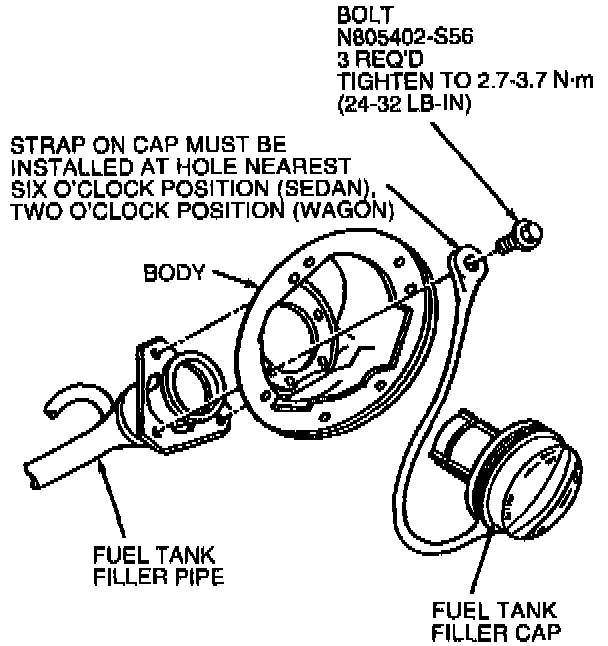 BOLT
N805402-S56
3 REQ'D
TIGHTEN TO 2.7-3.7 N·m
(24-32 LB-IN)

STRAP ON CAP MUST BE INSTALLED AT HOLE NEAREST SIX O'CLOCK POSITION (SEDAN), TWO O'CLOCK POSITION (WAGON)

BODY

FUEL TANK
FILLER PIPE

FUEL TANK
FILLER CAP