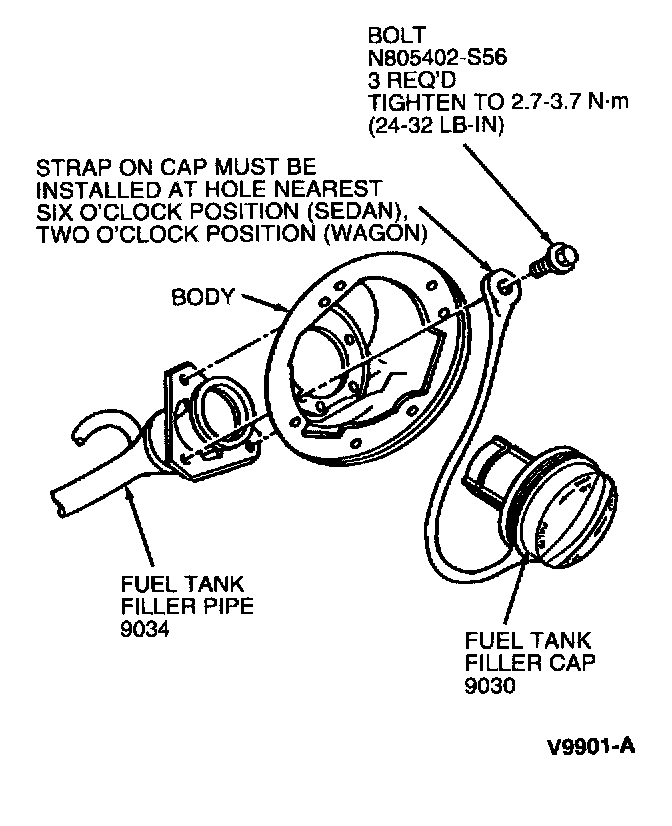 BOLT
N805402-S56
3 REQ'D
TIGHTEN TO 2.7-3.7 N·m
(24-32 LB-IN)

STRAP ON CAP MUST BE INSTALLED AT HOLE NEAREST SIX O'CLOCK POSITION (SEDAN), TWO O'CLOCK POSITION (WAGON)

BODY

FUEL TANK
FILLER PIPE
9034

FUEL TANK
FILLER CAP
9030

V9901-A