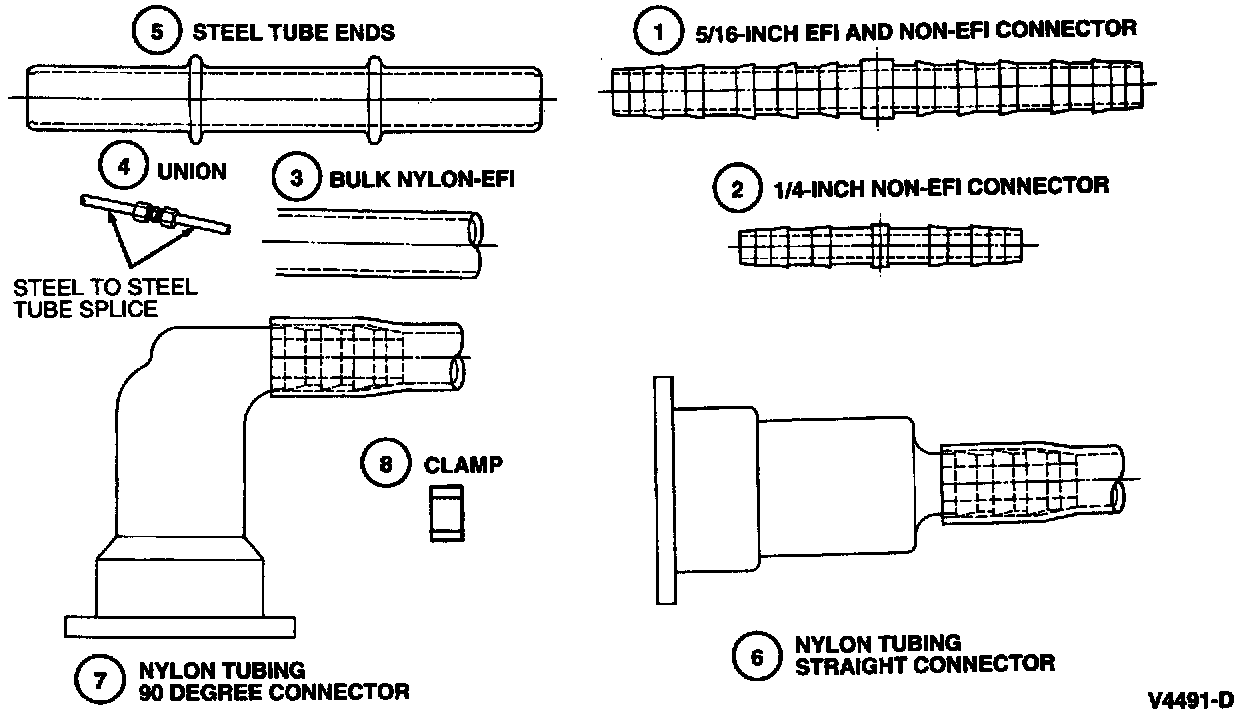 5 STEEL TUBE ENDS

1 5/16-INCH EFI AND NON-EFI CONNECTOR

4 UNION

3 BULK NYLON-EFI

2 1/4-INCH NON-EFI CONNECTOR

STEEL TO STEEL TUBE SPLICE

8 CLAMP

7 NYLON TUBING 90 DEGREE CONNECTOR

6 NYLON TUBING STRAIGHT CONNECTOR

V4491-D