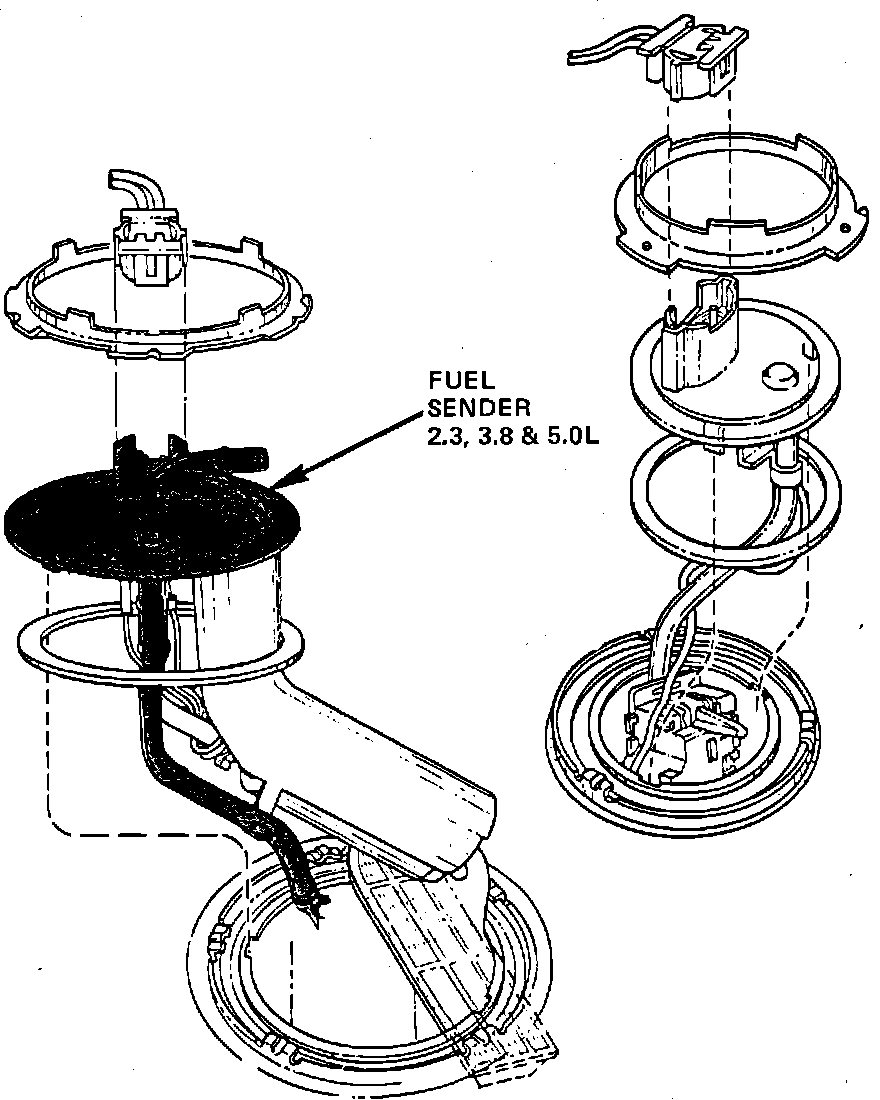 FUEL
SENDER
2.3, 3.8 & 5.0L