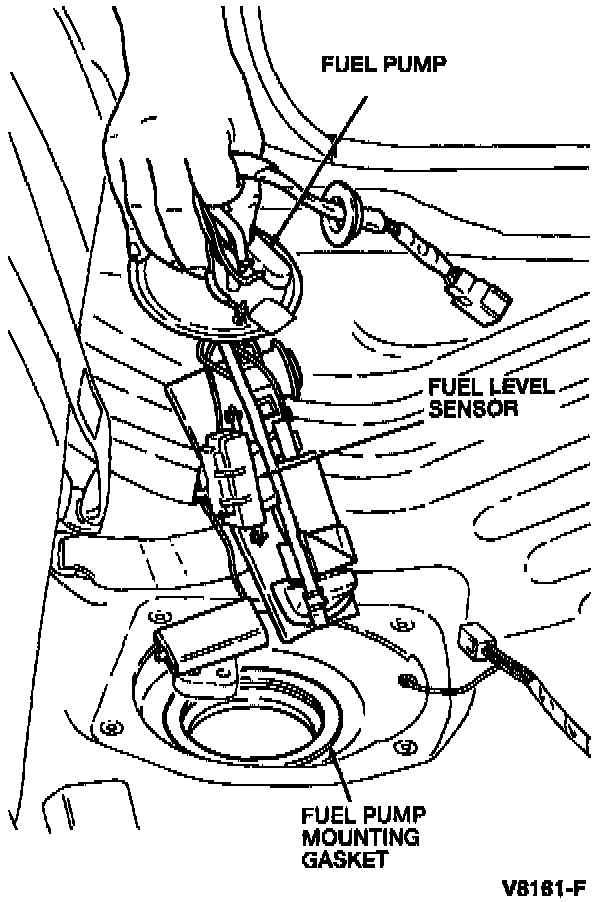 FUEL PUMP

FUEL LEVEL SENSOR

FUEL PUMP MOUNTING GASKET

V8161-F