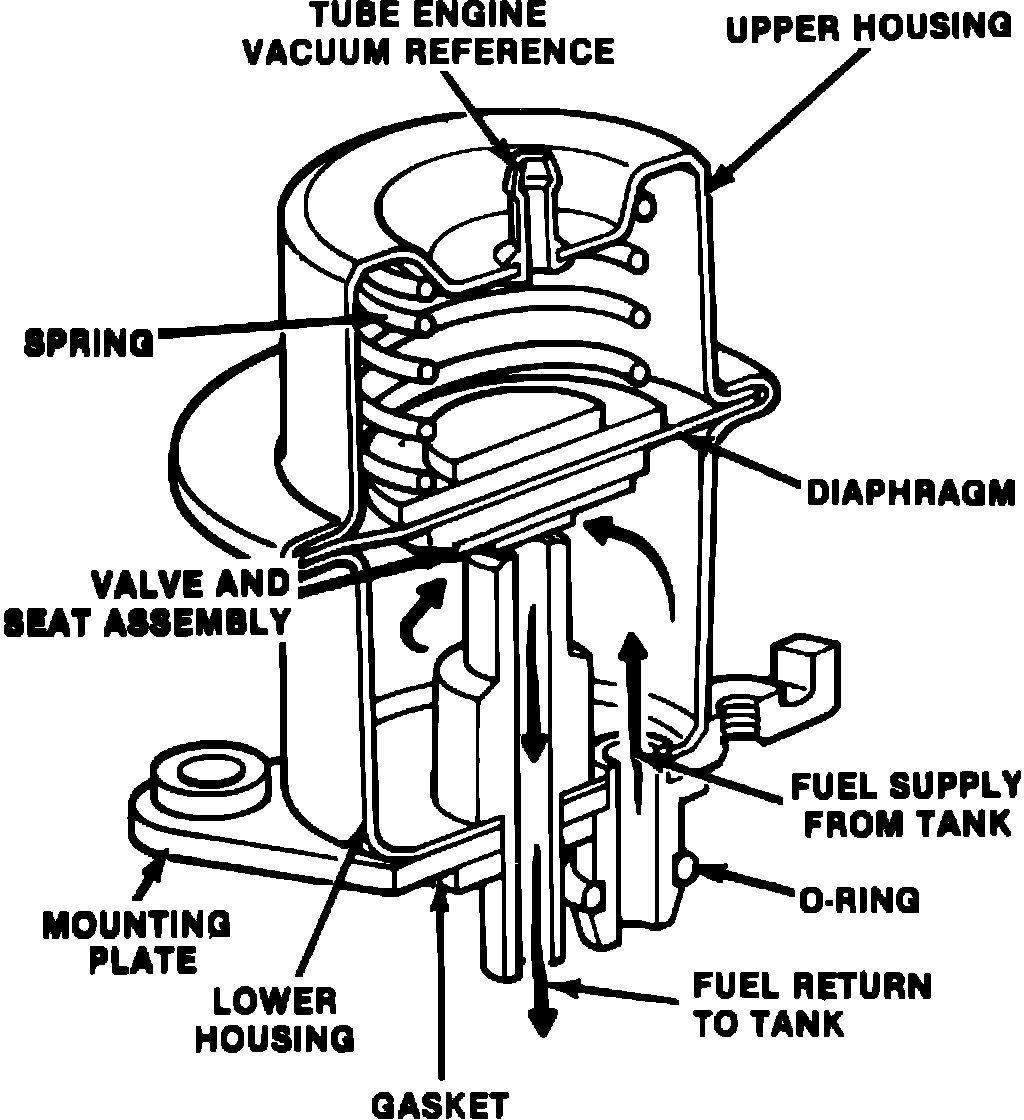 TUBE ENGINE VACUUM REFERENCE

UPPER HOUSING

SPRING

DIAPHRAGM

VALVE AND SEAT ASSEMBLY

FUEL SUPPLY FROM TANK

O-RING

MOUNTING PLATE

LOWER HOUSING

FUEL RETURN TO TANK

GASKET