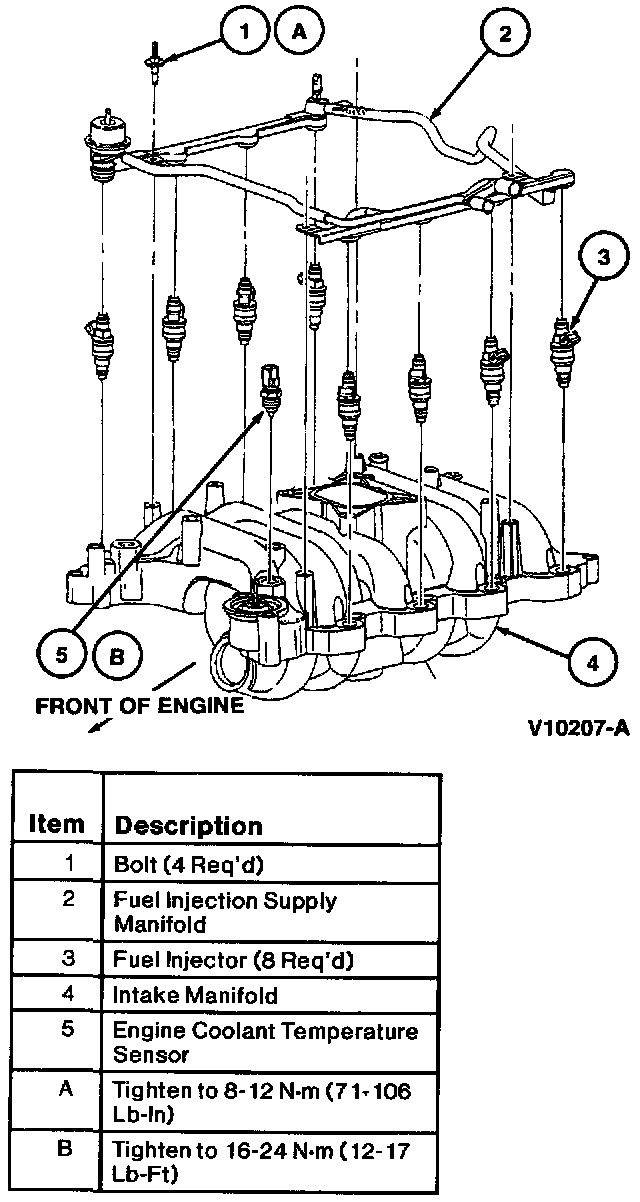 1
A
2
3
5
B
4
FRONT OF ENGINE
V10207-A

| Item | Description |
|---|---|
| 1 | Bolt (4 Req'd) |
| 2 | Fuel Injection Supply Manifold |
| 3 | Fuel Injector (8 Req'd) |
| 4 | Intake Manifold |
| 5 | Engine Coolant Temperature Sensor |
| A | Tighten to 8-12 N·m (71-106 Lb-In) |
| B | Tighten to 16-24 N·m (12-17 Lb-Ft) |